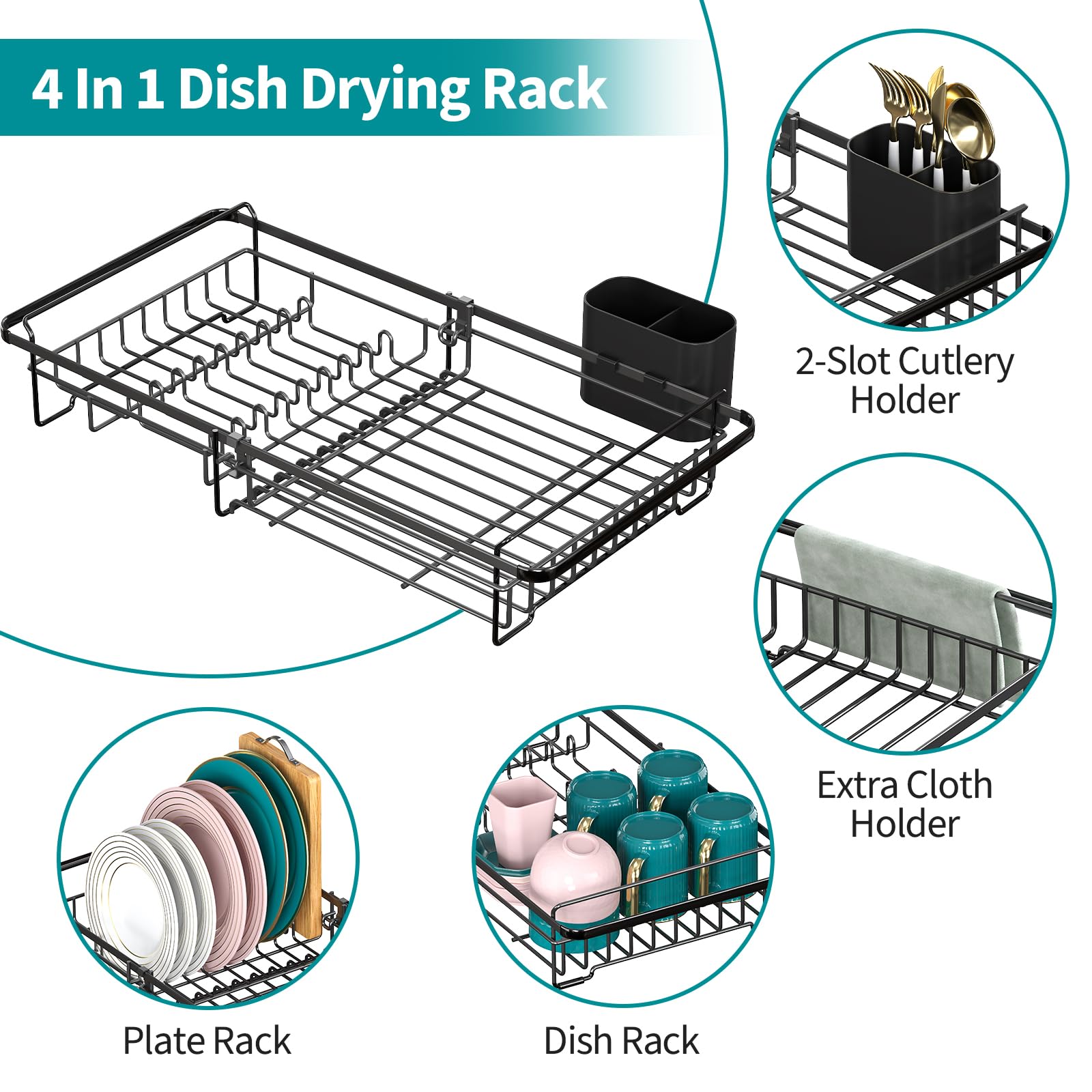 4 In 1 Dish Drying Rack

2-Slot Cutlery Holder

Extra Cloth Holder

Plate Rack

Dish Rack