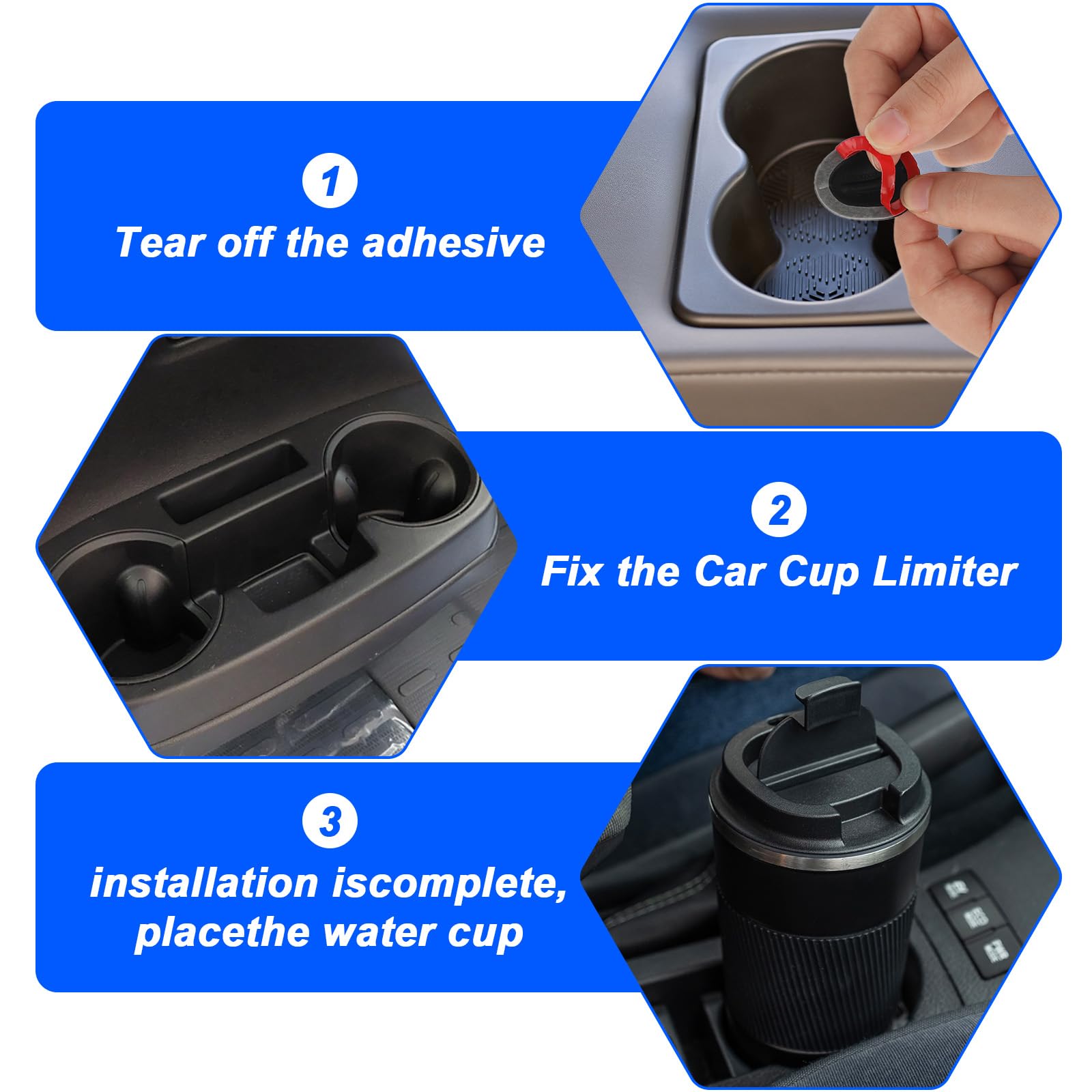 1
Tear off the adhesive

2
Fix the Car Cup Limiter

3
installation iscomplete, placethe water cup