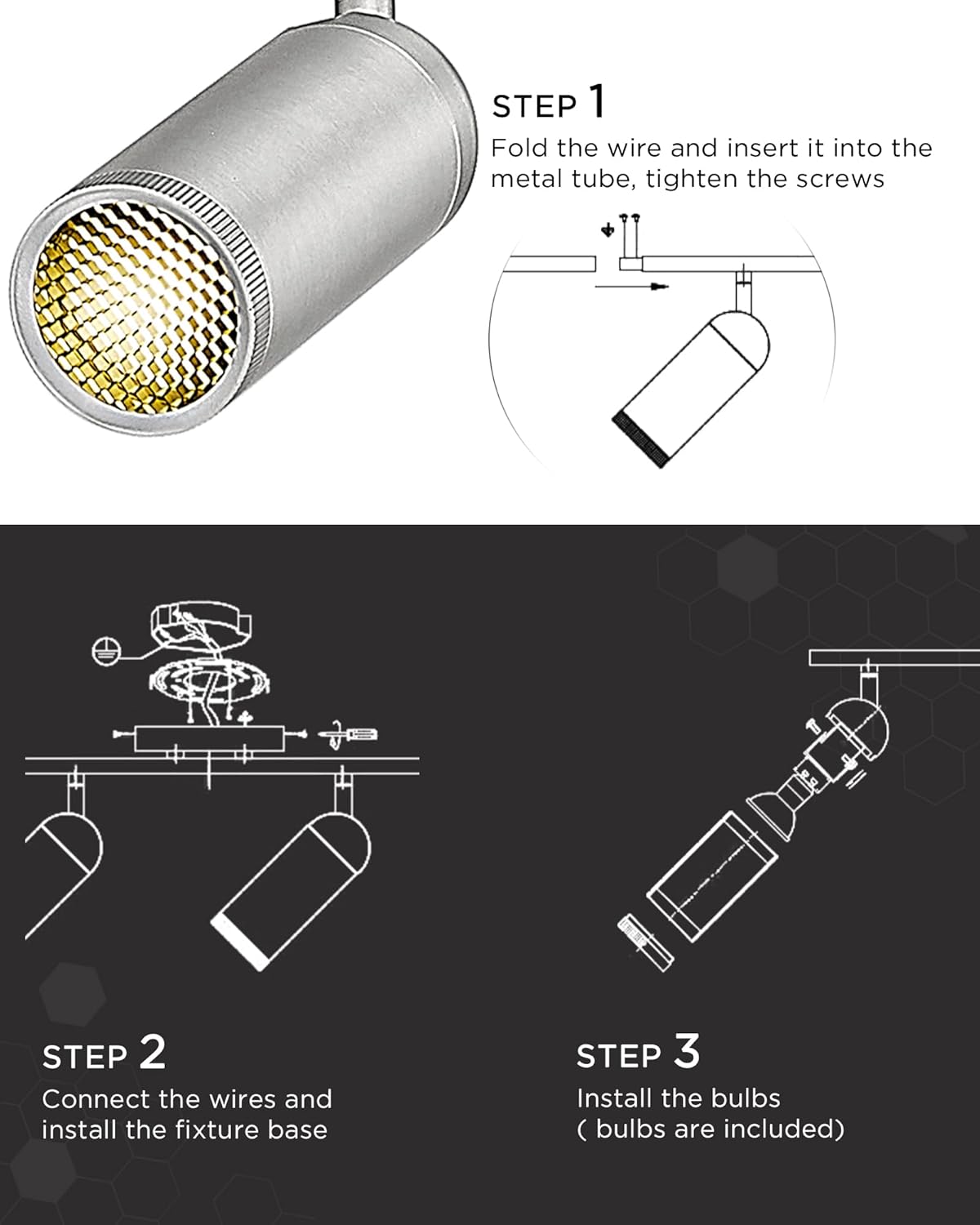 STEP 1
Fold the wire and insert it into the metal tube, tighten the screws

STEP 2
Connect the wires and install the fixture base

STEP 3
Install the bulbs ( bulbs are included)