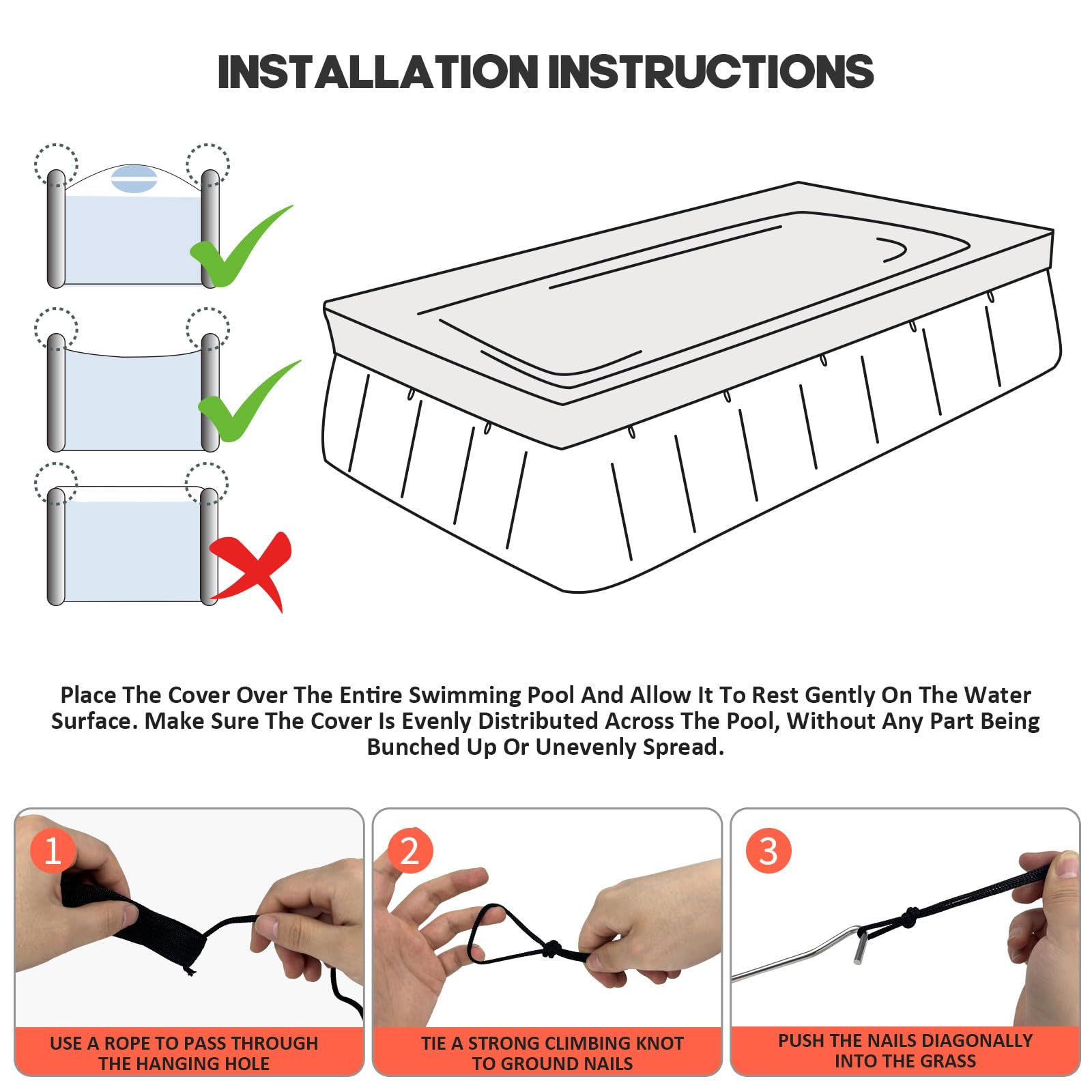 INSTALLATION INSTRUCTIONS

Place The Cover Over The Entire Swimming Pool And Allow It To Rest Gently On The Water Surface. Make Sure The Cover Is Evenly Distributed Across The Pool, Without Any Part Being Bunched Up Or Unevenly Spread.

1

USE A ROPE TO PASS THROUGH THE HANGING HOLE

2

TIE A STRONG CLIMBING KNOT TO GROUND NAILS

3

PUSH THE NAILS DIAGONALLY INTO THE GRASS