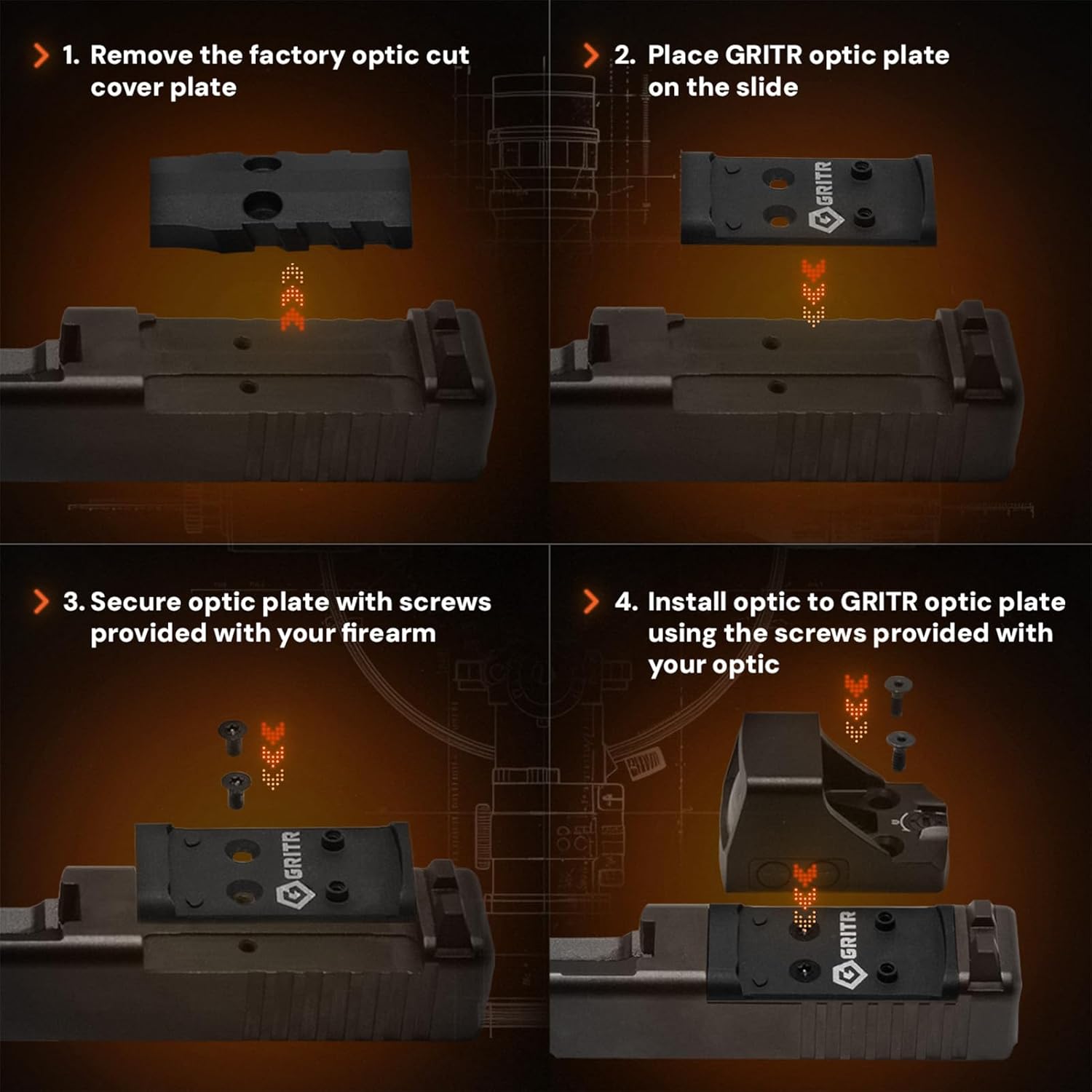 1. Remove the factory optic cut cover plate

2. Place GRITR optic plate on the slide

GRITR

3. Secure optic plate with screws provided with your firearm

GRITR

4. Install optic to GRITR optic plate using the screws provided with your optic

GRITR