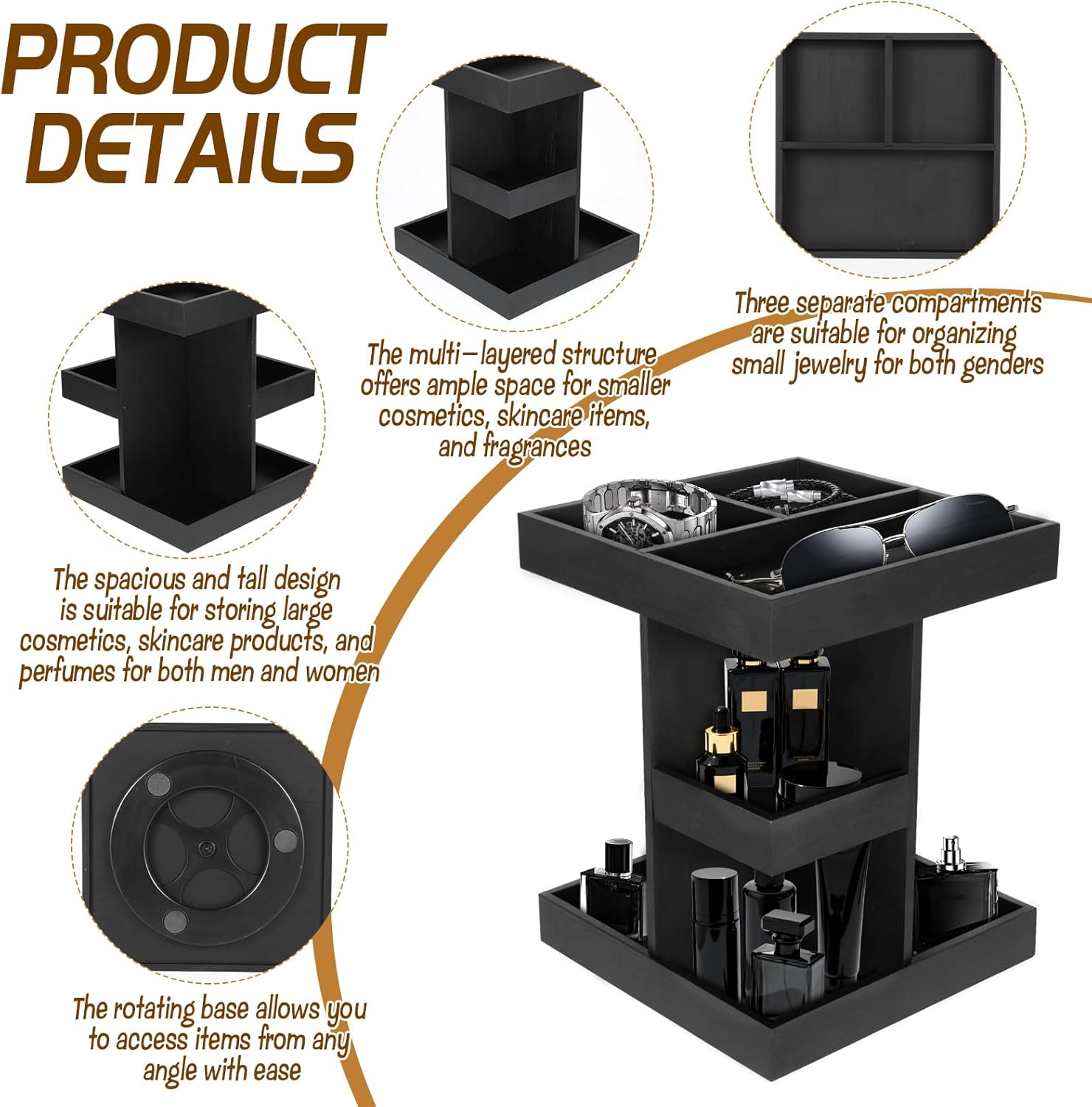 PRODUCT DETAILS

The multi-layered structure offers ample space for smaller cosmetics, skincare items, and fragrances

Three separate compartments are suitable for organizing small jewelry for both genders

The spacious and tall design is suitable for storing large cosmetics, skincare products, and perfumes for both men and women

The rotating base allows you to access items from any angle with ease