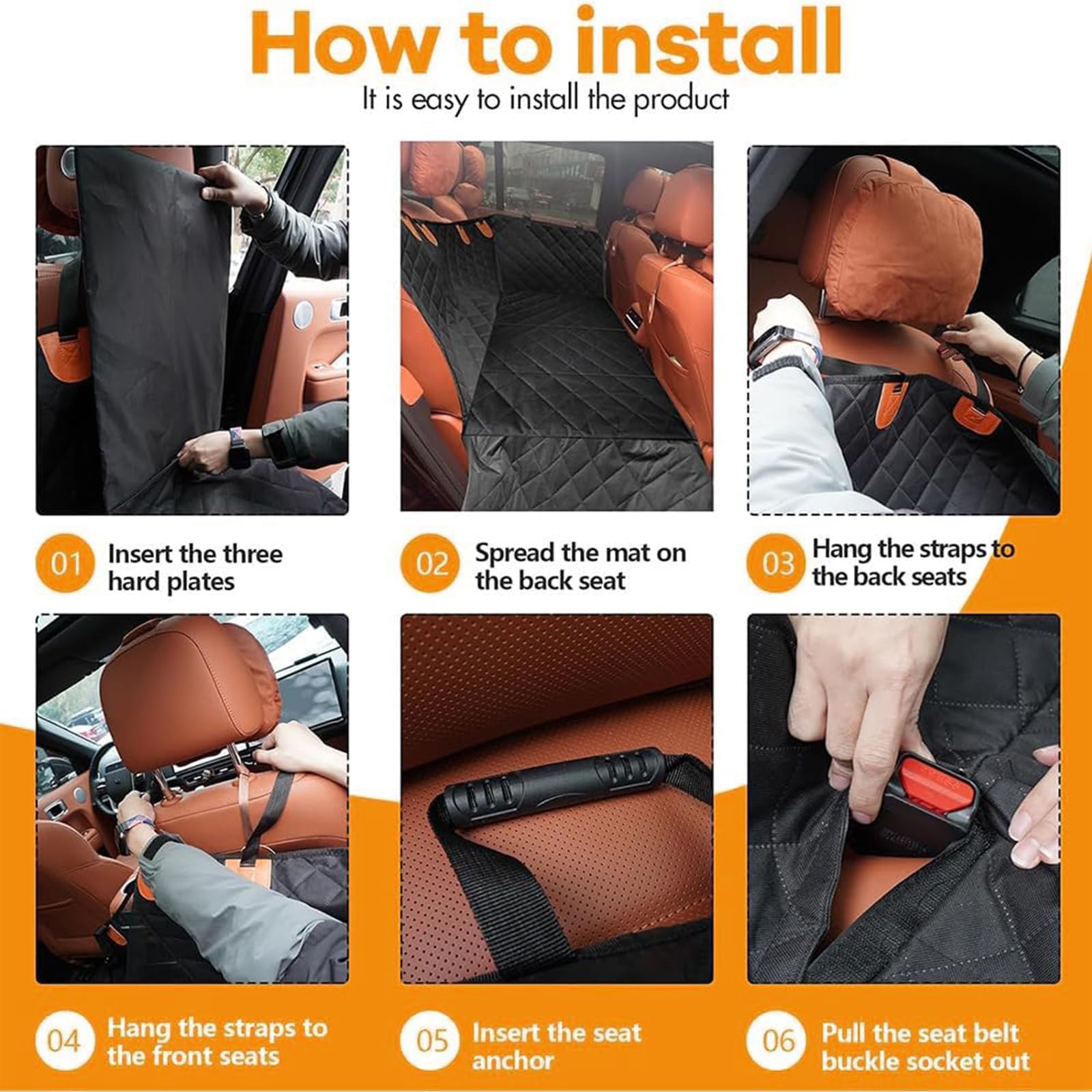 How to install
It is easy to install the product

01 Insert the three hard plates

02 Spread the mat on the back seat

03 Hang the straps to the back seats

04 Hang the straps to the front seats

05 Insert the seat anchor

06 Pull the seat belt buckle socket out