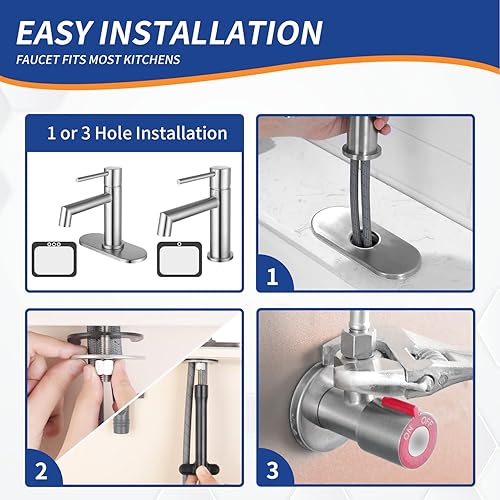 EASY INSTALLATION
FAUCET FITS MOST KITCHENS

1 or 3 Hole Installation

1

2

3

ON OFF