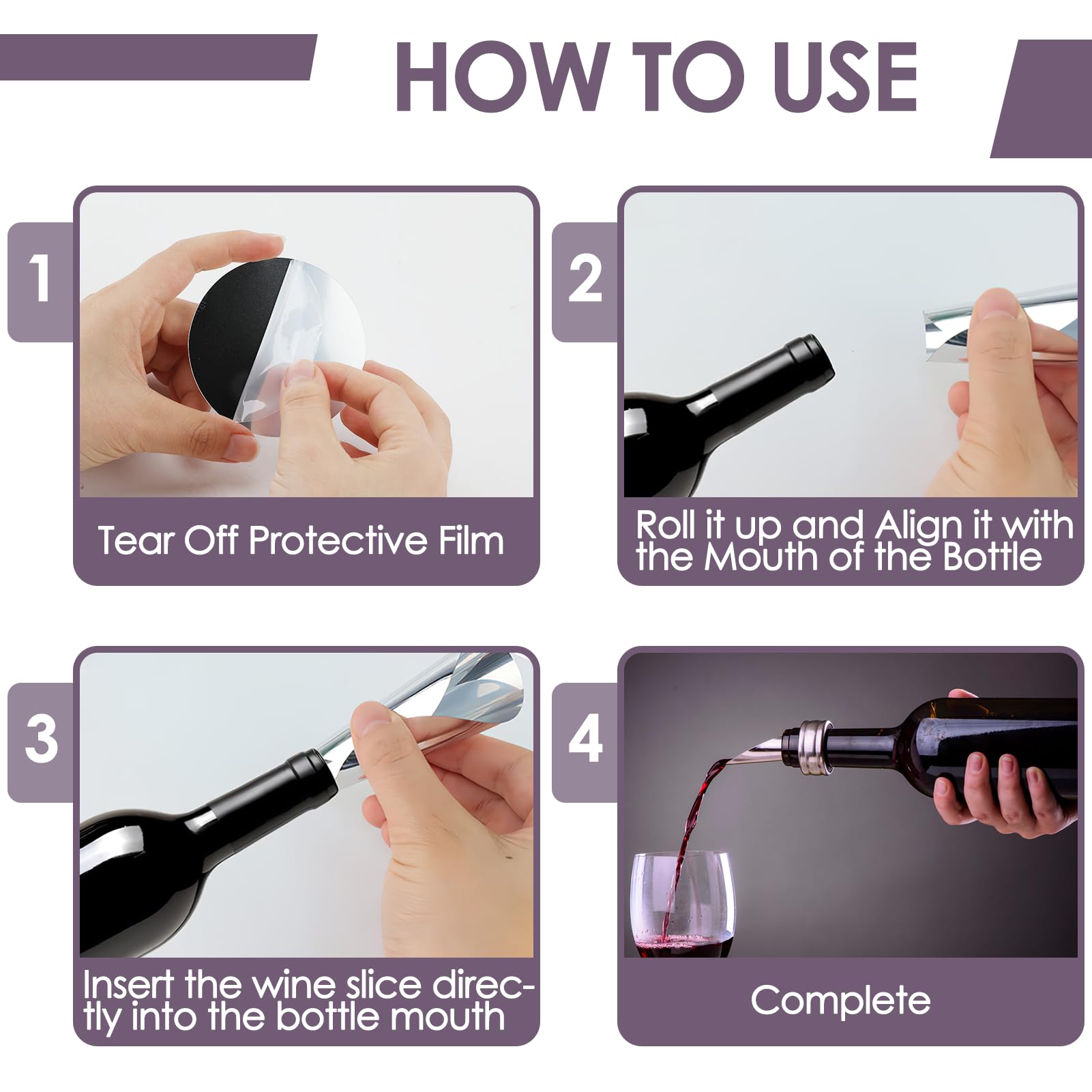 HOW TO USE

1

Tear Off Protective Film

2

Roll it up and Align it with the Mouth of the Bottle

3

Insert the wine slice directly into the bottle mouth

4

Complete