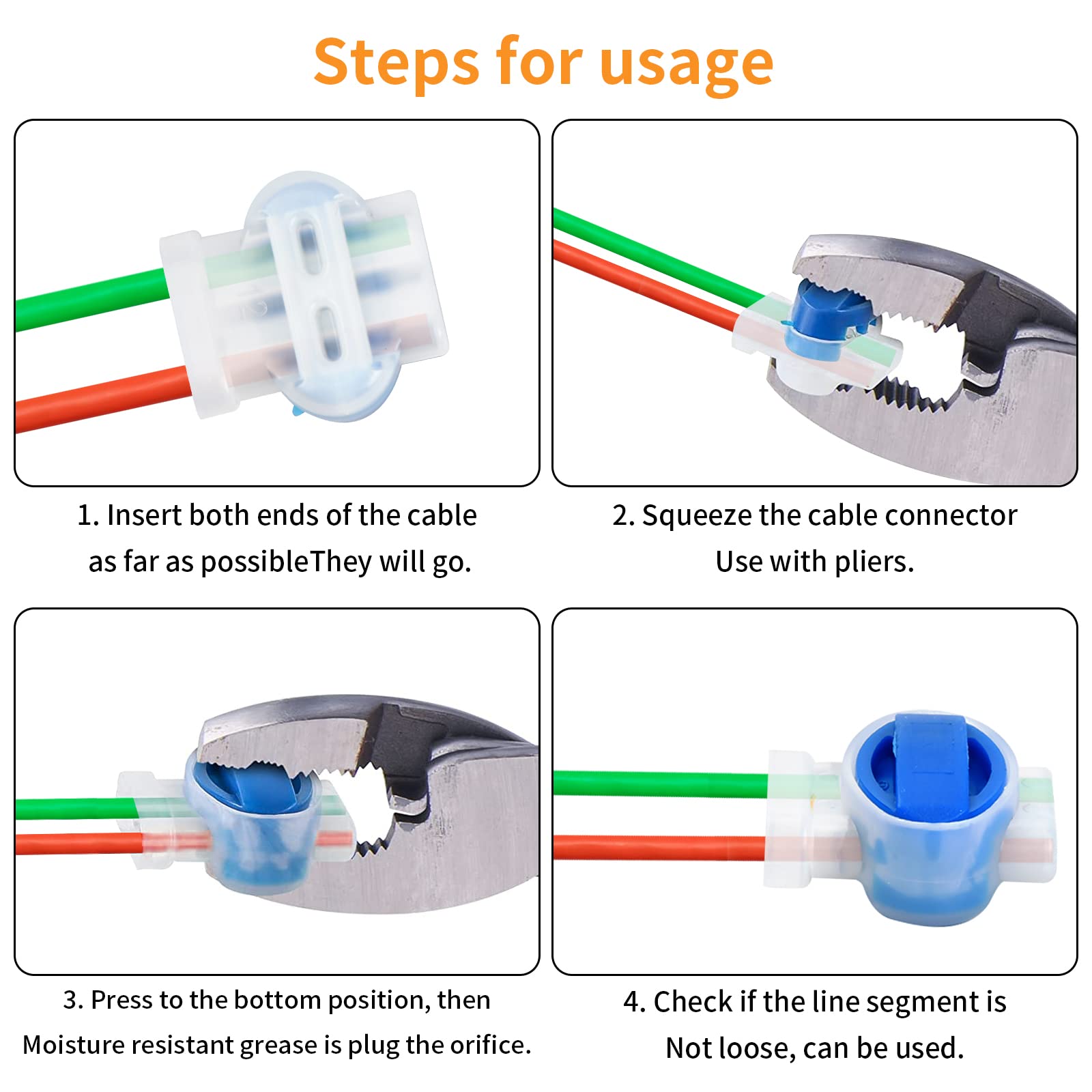 Steps for usage

1. Insert both ends of the cable as far as possibleThey will go.

2. Squeeze the cable connector Use with pliers.

3. Press to the bottom position, then Moisture resistant grease is plug the orifice.

4. Check if the line segment is Not loose, can be used.