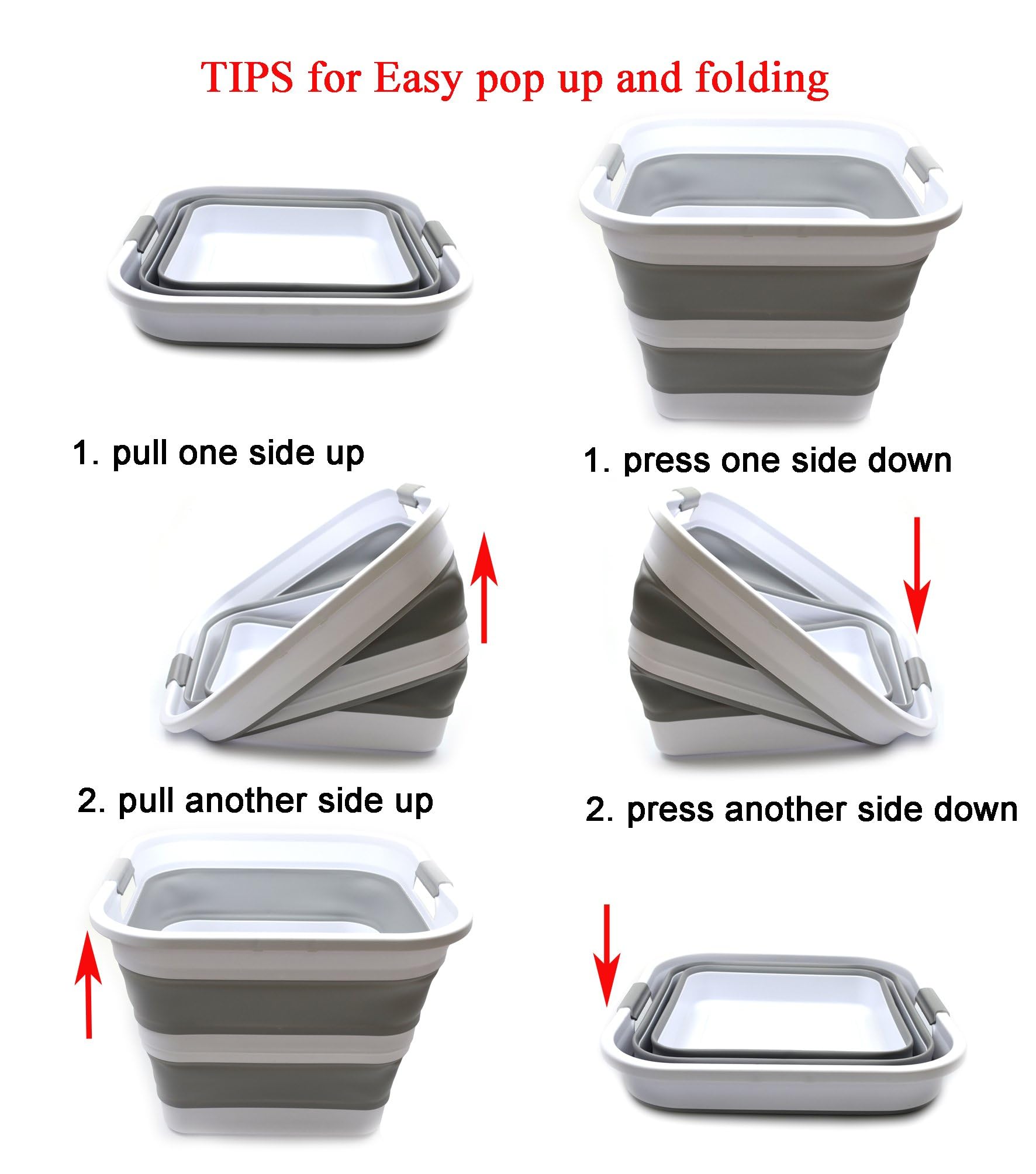 TIPS for Easy pop up and folding

1. pull one side up

2. pull another side up

1. press one side down

2. press another side down