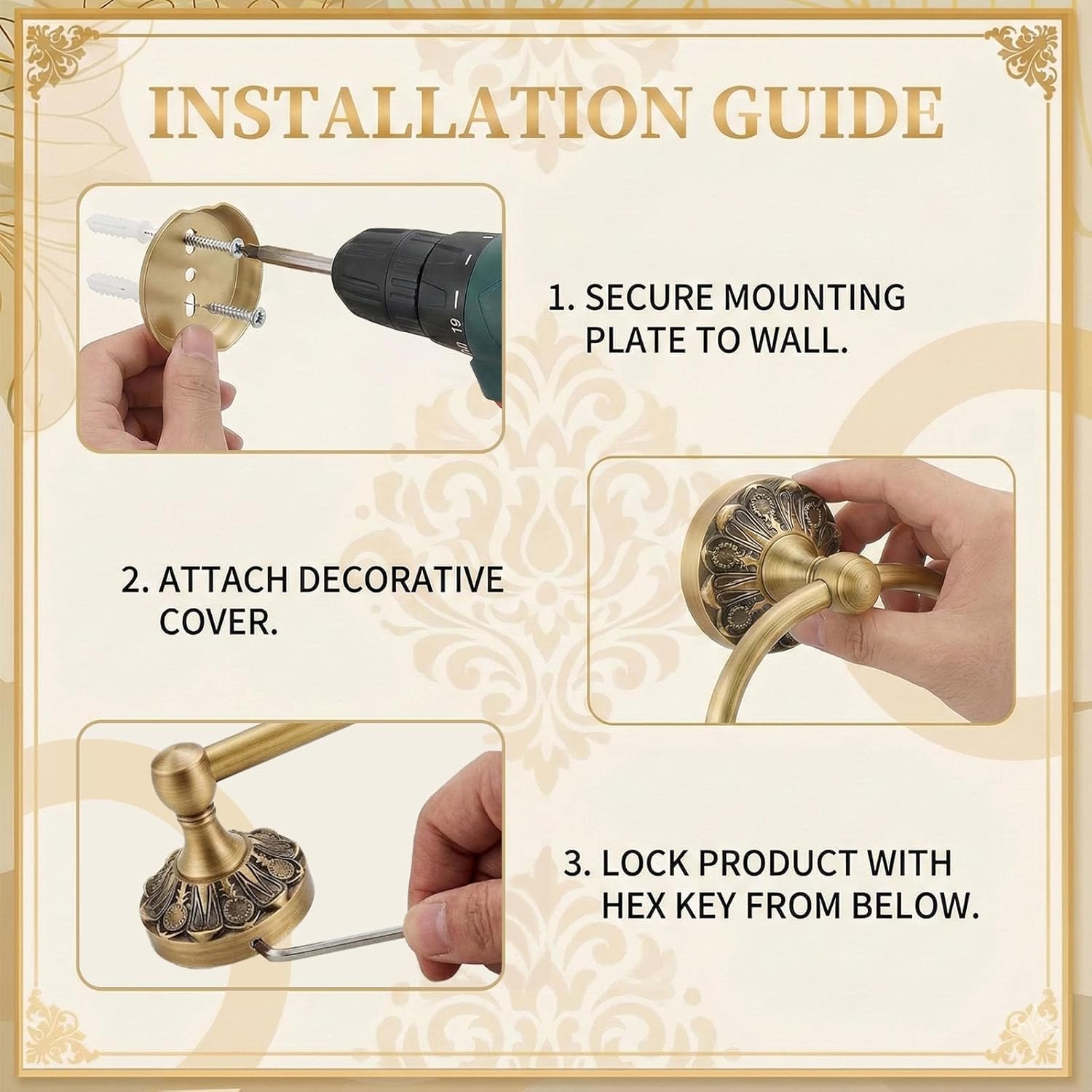 INSTALLATION GUIDE

19

1. SECURE MOUNTING PLATE TO WALL.

2. ATTACH DECORATIVE COVER.

3. LOCK PRODUCT WITH HEX KEY FROM BELOW.