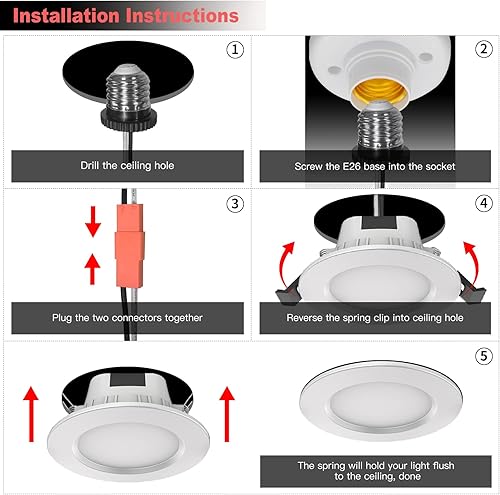 Installation Instructions

①

Drill the ceiling hole

②

Screw the E26 base into the socket

③

Plug the two connectors together

④

Reverse the spring clip into ceiling hole

⑤

The spring will hold your light flush to the ceiling, done