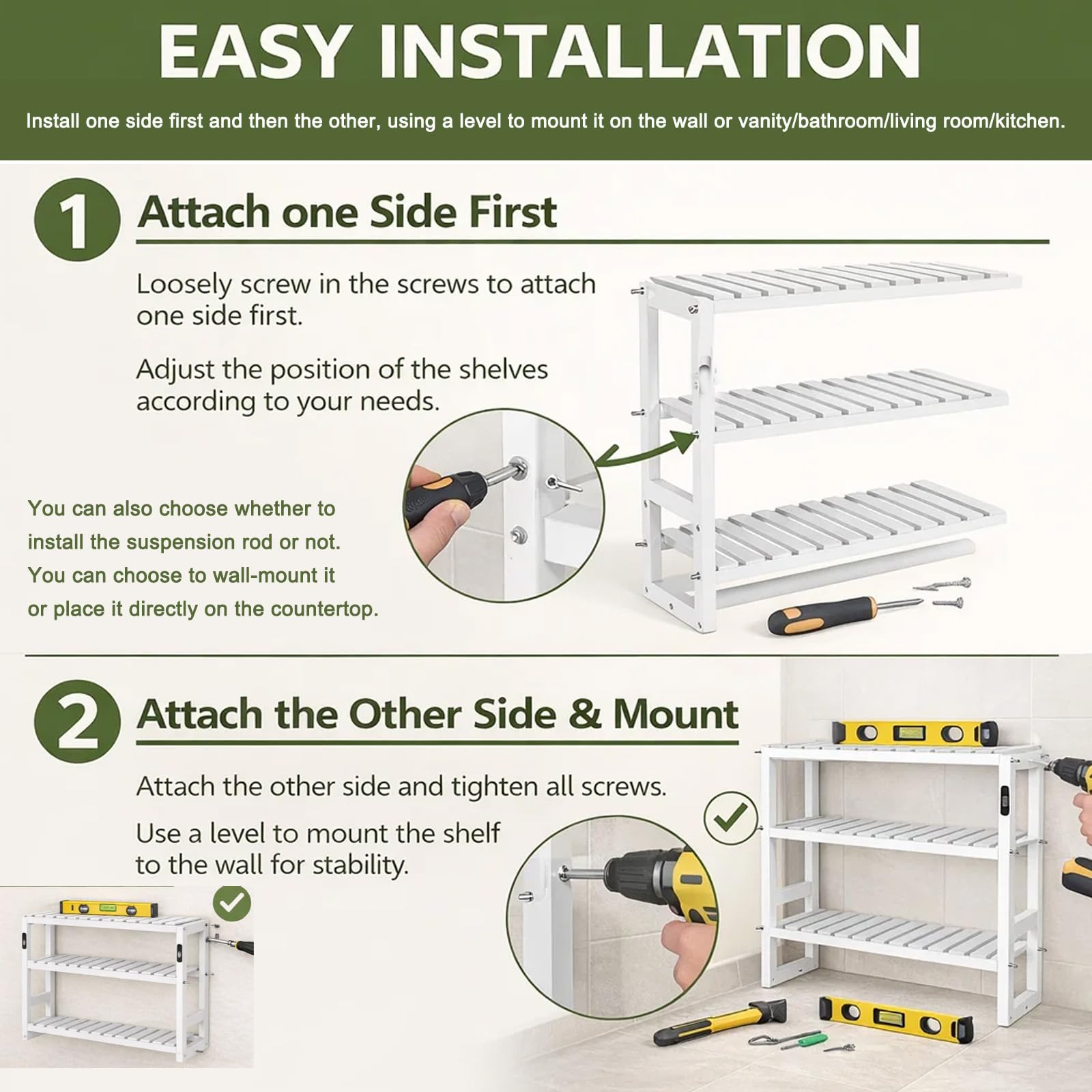 EASY INSTALLATION

Install one side first and then the other, using a level to mount it on the wall or vanity/bathroom/living room/kitchen.

1 Attach one Side First

Loosely screw in the screws to attach one side first.

Adjust the position of the shelves according to your needs.

You can also choose whether to install the suspension rod or not. You can choose to wall-mount it or place it directly on the countertop.

2 Attach the Other Side & Mount

Attach the other side and tighten all screws.

Use a level to mount the shelf to the wall for stability.