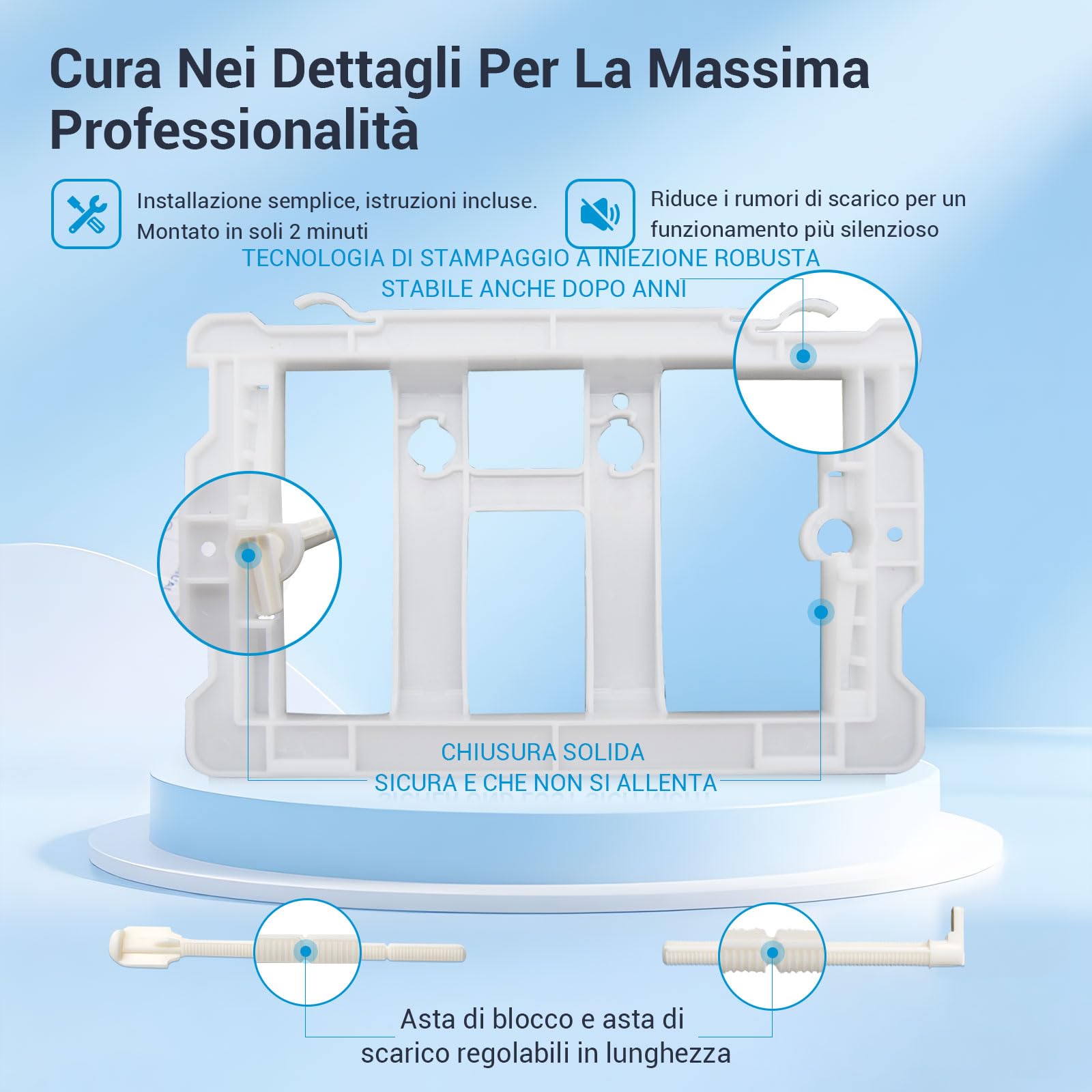 Cura Nei Dettagli Per La Massima Professionalità

Installazione semplice, istruzioni incluse. Montato in soli 2 minuti

Riduce i rumori di scarico per un funzionamento più silenzioso

TECNOLOGIA DI STAMPAGGIO A INIEZIONE ROBUSTA
STABILE ANCHE DOPO ANNI

CHIUSURA SOLIDA
SICURA E CHE NON SI ALLENTA

Asta di blocco e asta di scarico regolabili in lunghezza