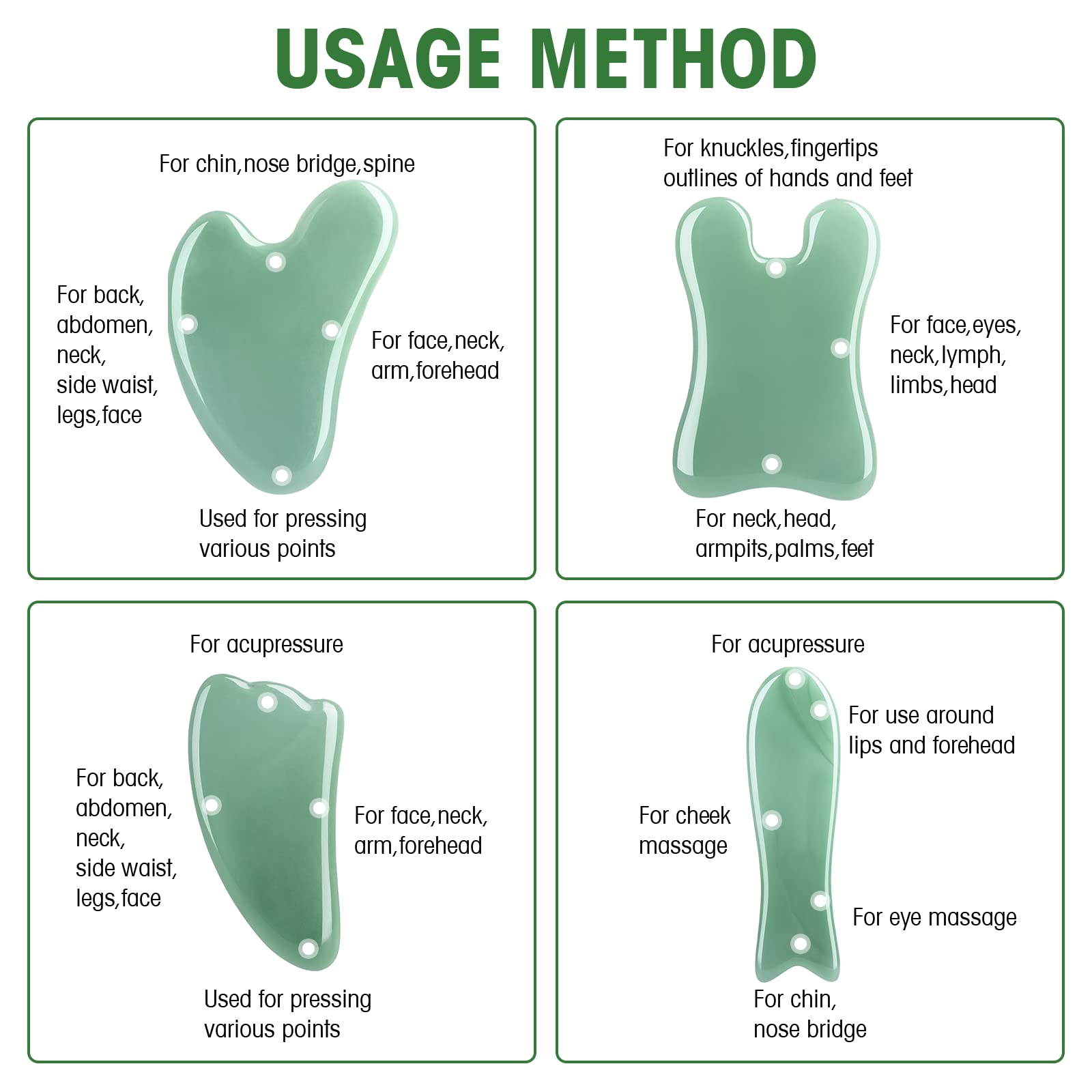 USAGE METHOD

For chin,nose bridge,spine

For back, abdomen, neck, side waist, legs,face

For face,neck, arm,forehead

Used for pressing various points

For knuckles,fingertips outlines of hands and feet

For face,eyes, neck,lymph, limbs,head

For neck,head, armpits,palms,feet

For acupressure

For back, abdomen, neck, side waist, legs,face

For face,neck, arm,forehead

Used for pressing various points

For acupressure

For use around lips and forehead

For cheek massage

For eye massage

For chin, nose bridge