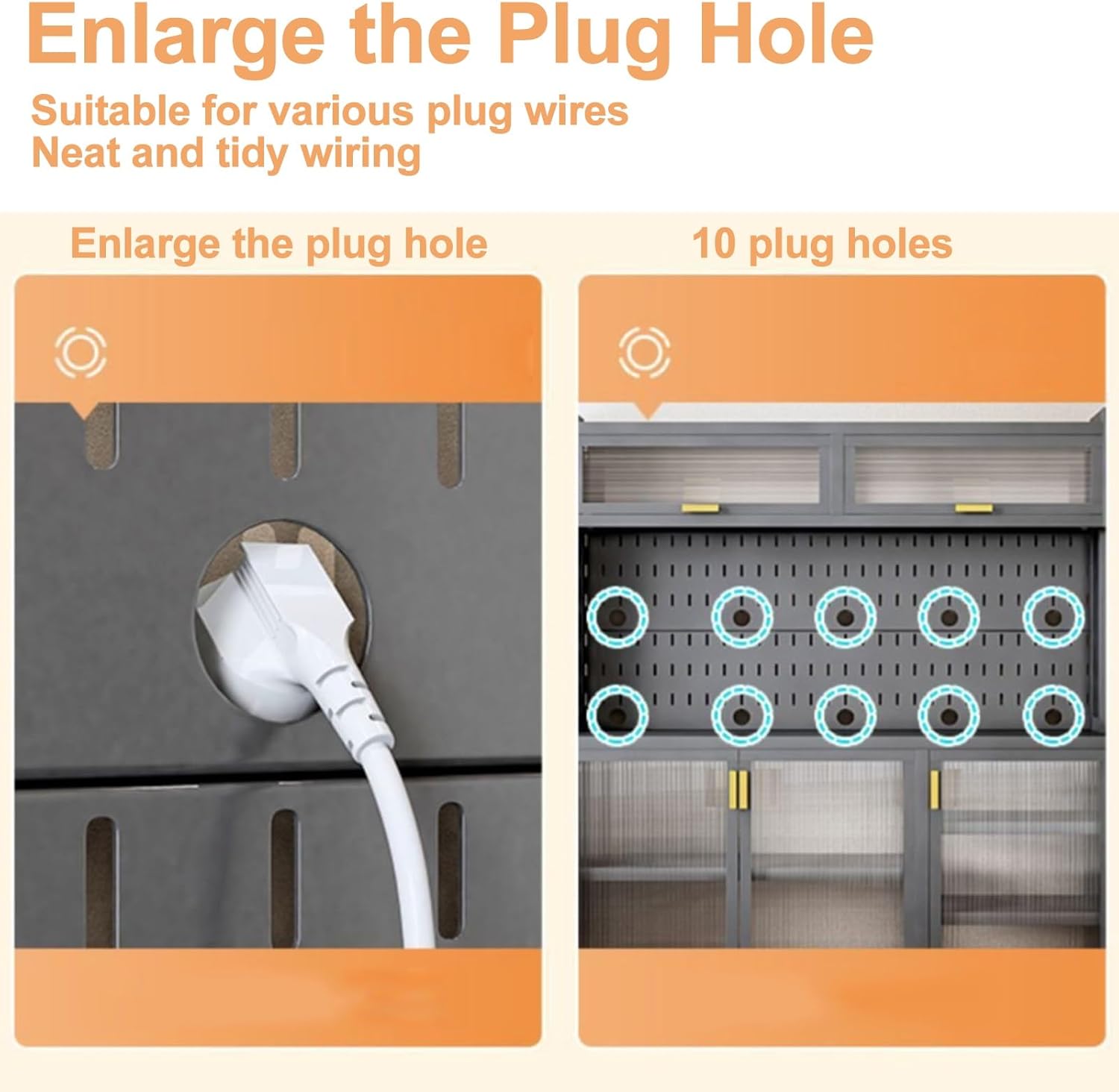 Enlarge the Plug Hole

Suitable for various plug wires
Neat and tidy wiring

Enlarge the plug hole

10 plug holes