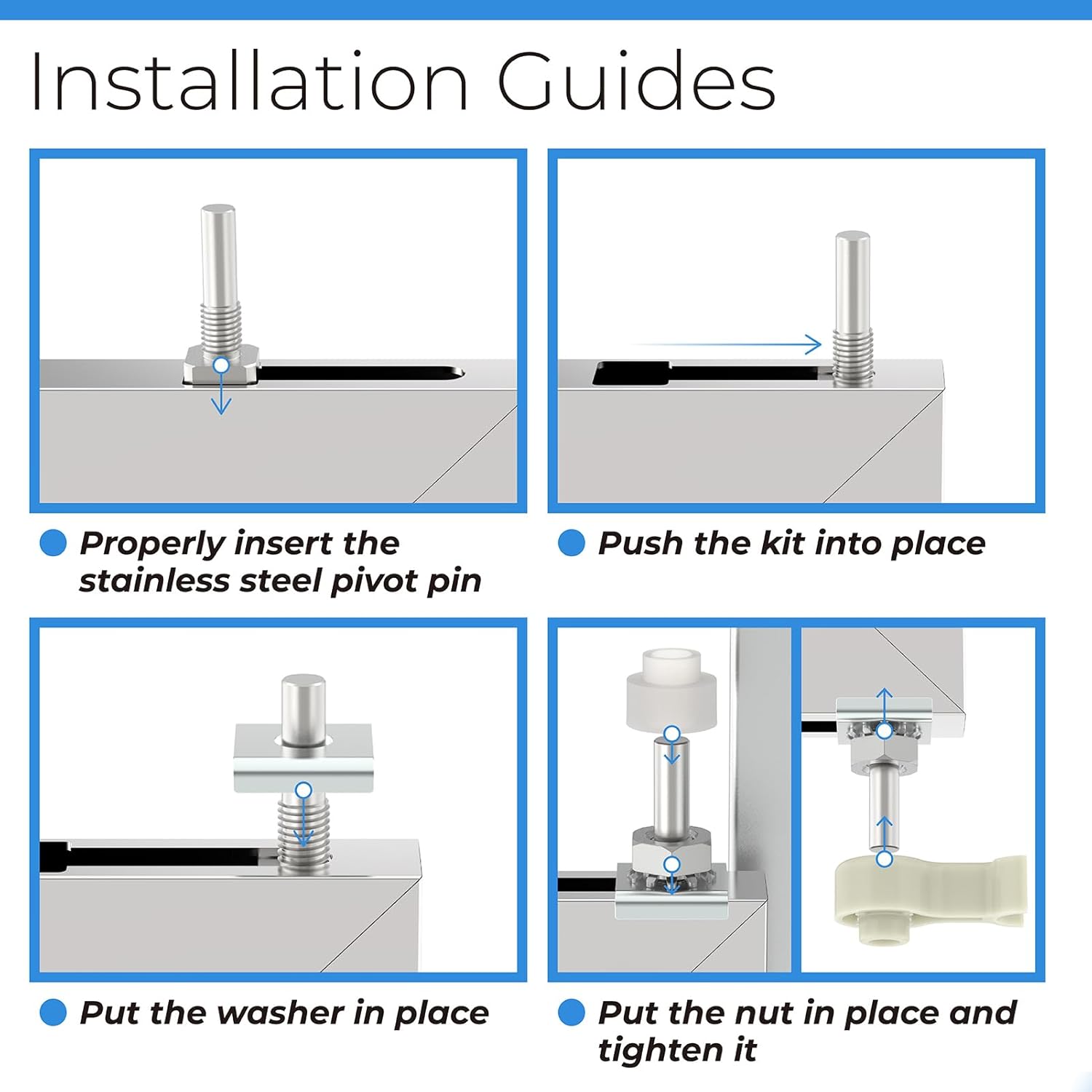 Installation Guides

Properly insert the stainless steel pivot pin

Push the kit into place

Put the washer in place

Put the nut in place and tighten it