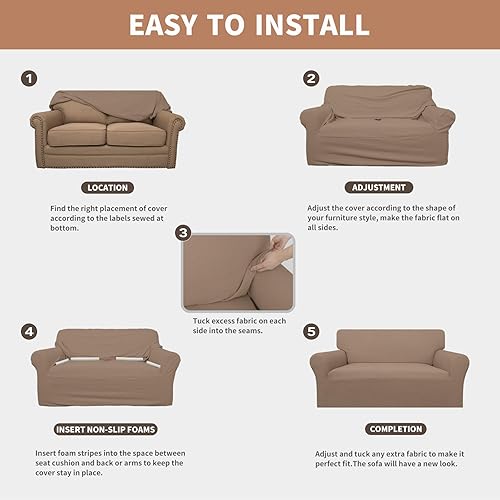 EASY TO INSTALL

1

LOCATION

Find the right placement of cover according to the labels sewed at bottom.

2

ADJUSTMENT

Adjust the cover according to the shape of your furniture style, make the fabric flat on all sides.

3

Tuck excess fabric on each side into the seams.

4

INSERT NON-SLIP FOAMS

Insert foam stripes into the space between seat cushion and back or arms to keep the cover stay in place.

5

COMPLETION

Adjust and tuck any extra fabric to make it perfect fit.The sofa will have a new look.