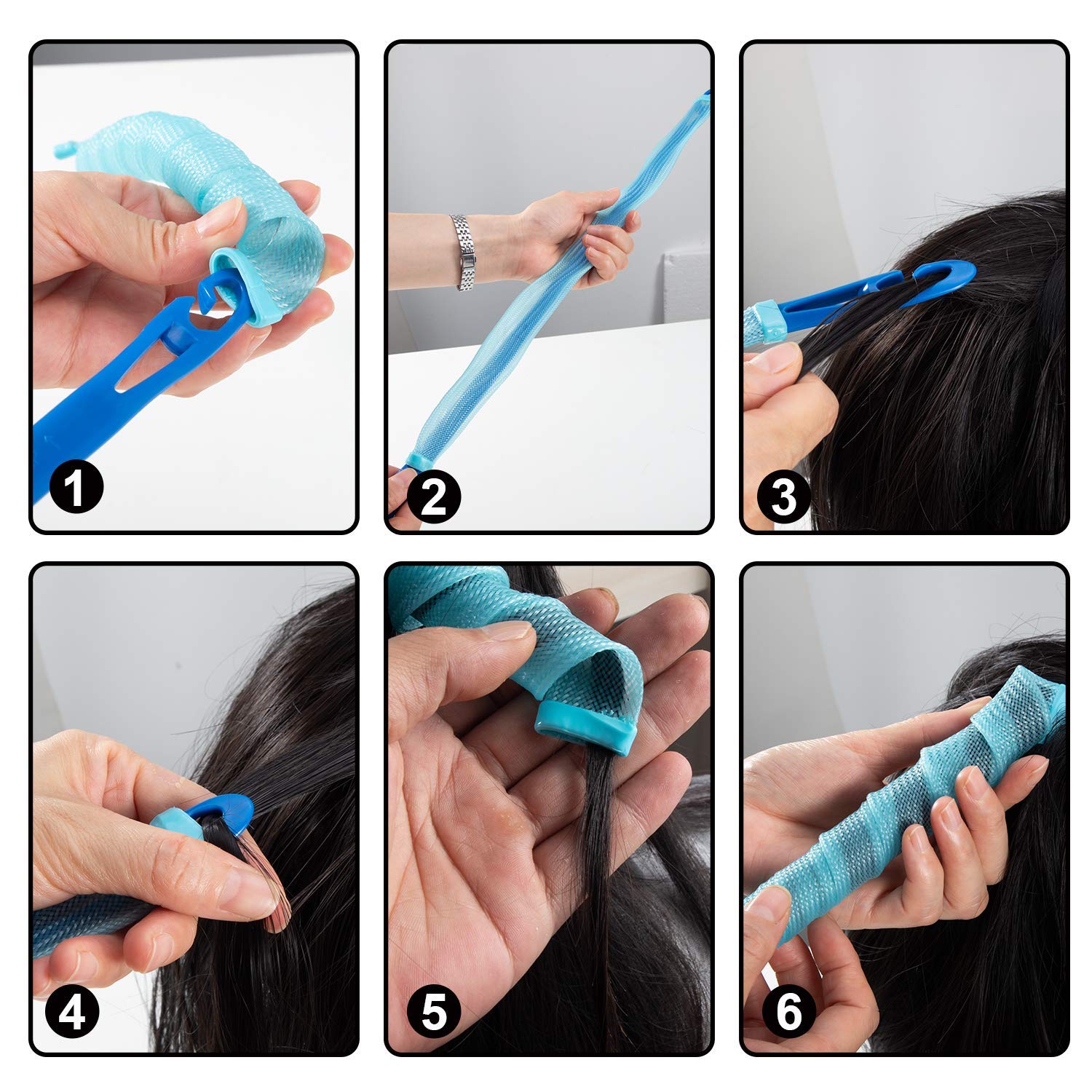 1

2

3

4

5

6