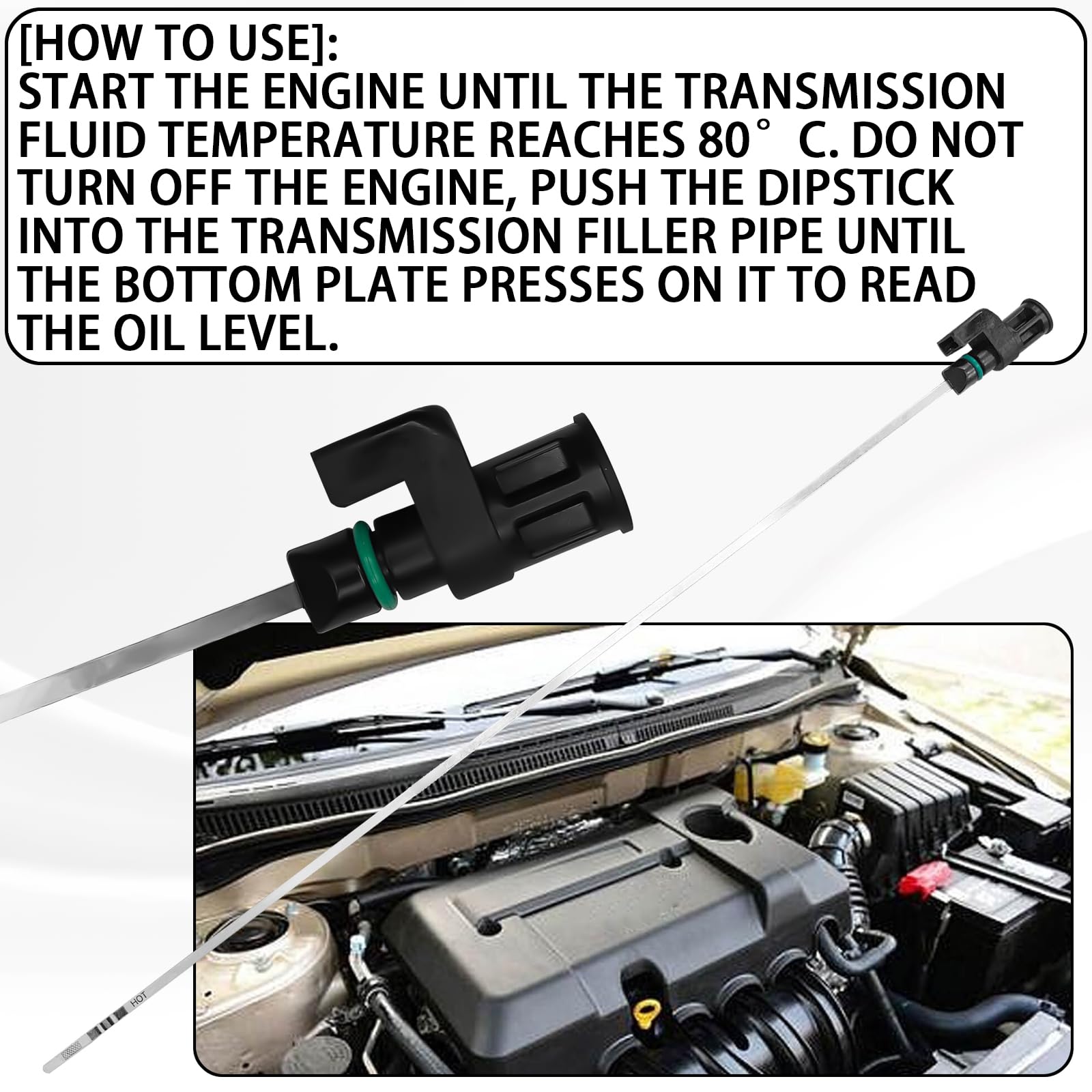 [HOW TO USE]:
START THE ENGINE UNTIL THE TRANSMISSION FLUID TEMPERATURE REACHES 80° C. DO NOT TURN OFF THE ENGINE, PUSH THE DIPSTICK INTO THE TRANSMISSION FILLER PIPE UNTIL THE BOTTOM PLATE PRESSES ON IT TO READ THE OIL LEVEL.

HOT