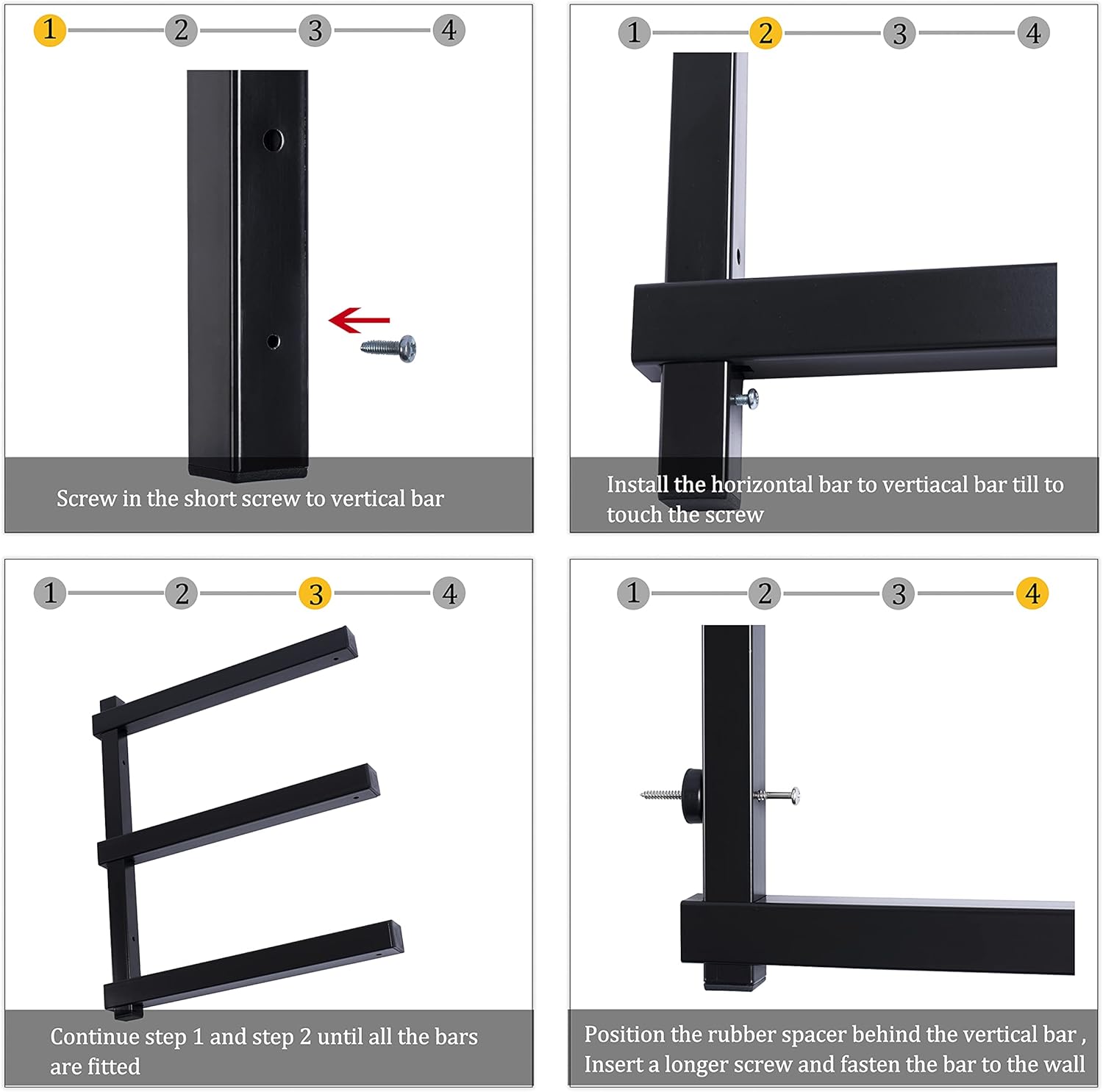 1 2 3 4

Screw in the short screw to vertical bar

1 2 3 4

Install the horizontal bar to vertiacal bar till to touch the screw

1 2 3 4

Continue step 1 and step 2 until all the bars are fitted

1 2 3 4

Position the rubber spacer behind the vertical bar , Insert a longer screw and fasten the bar to the wall