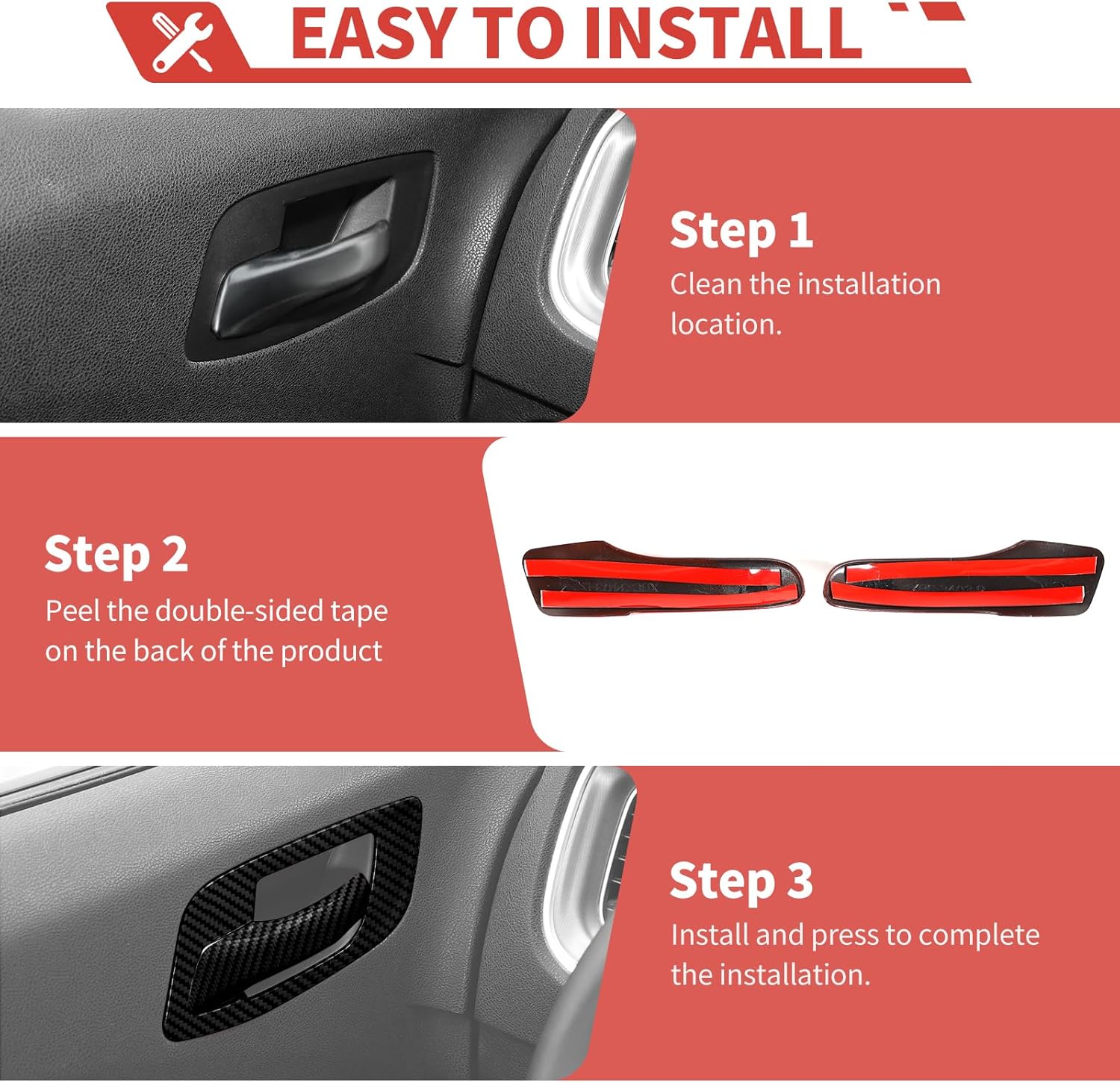 EASY TO INSTALL

Step 1
Clean the installation location.

Step 2
Peel the double-sided tape on the back of the product

Step 3
Install and press to complete the installation.