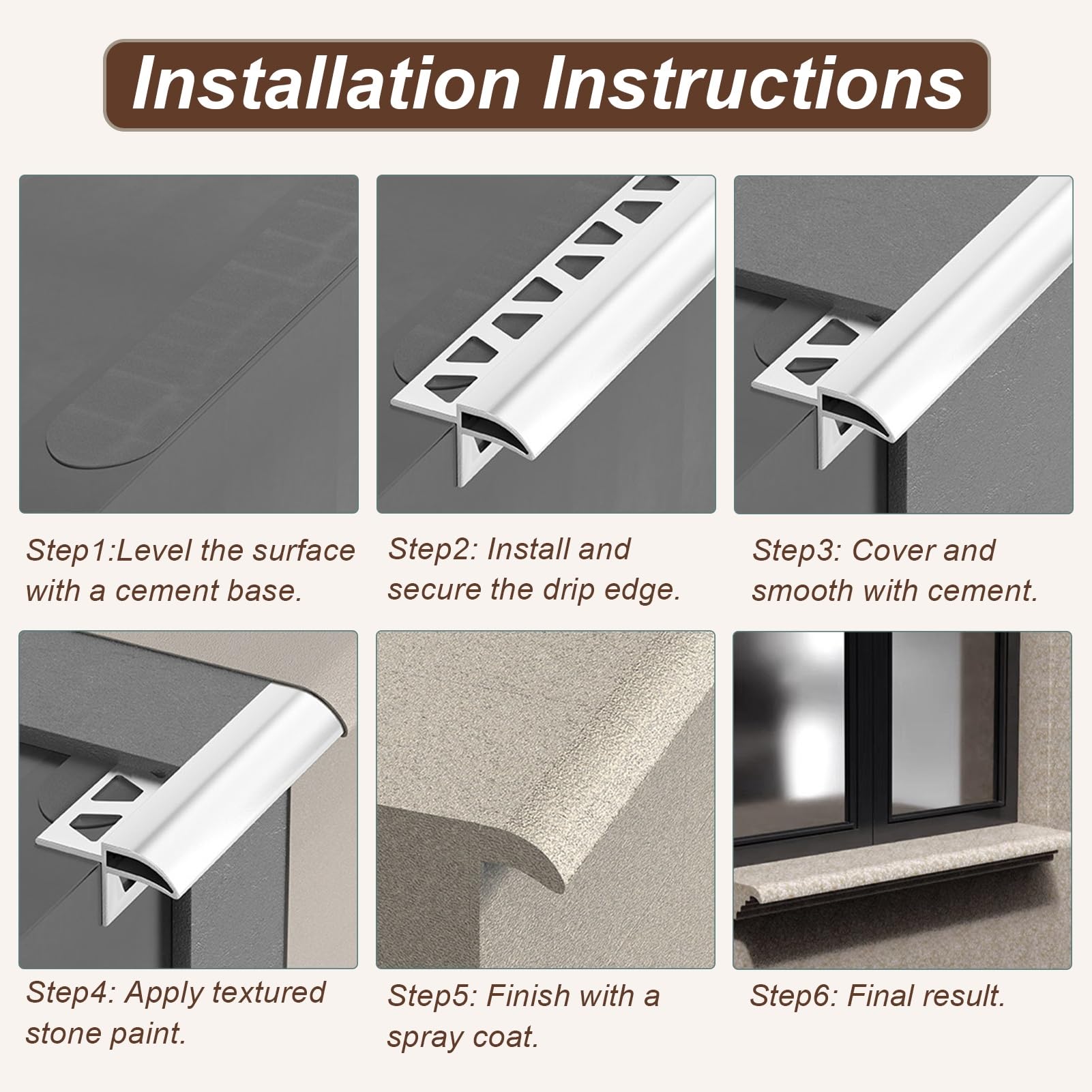 Installation Instructions

Step1:Level the surface with a cement base.

Step2: Install and secure the drip edge.

Step3: Cover and smooth with cement.

Step4: Apply textured stone paint.

Step5: Finish with a spray coat.

Step6: Final result.