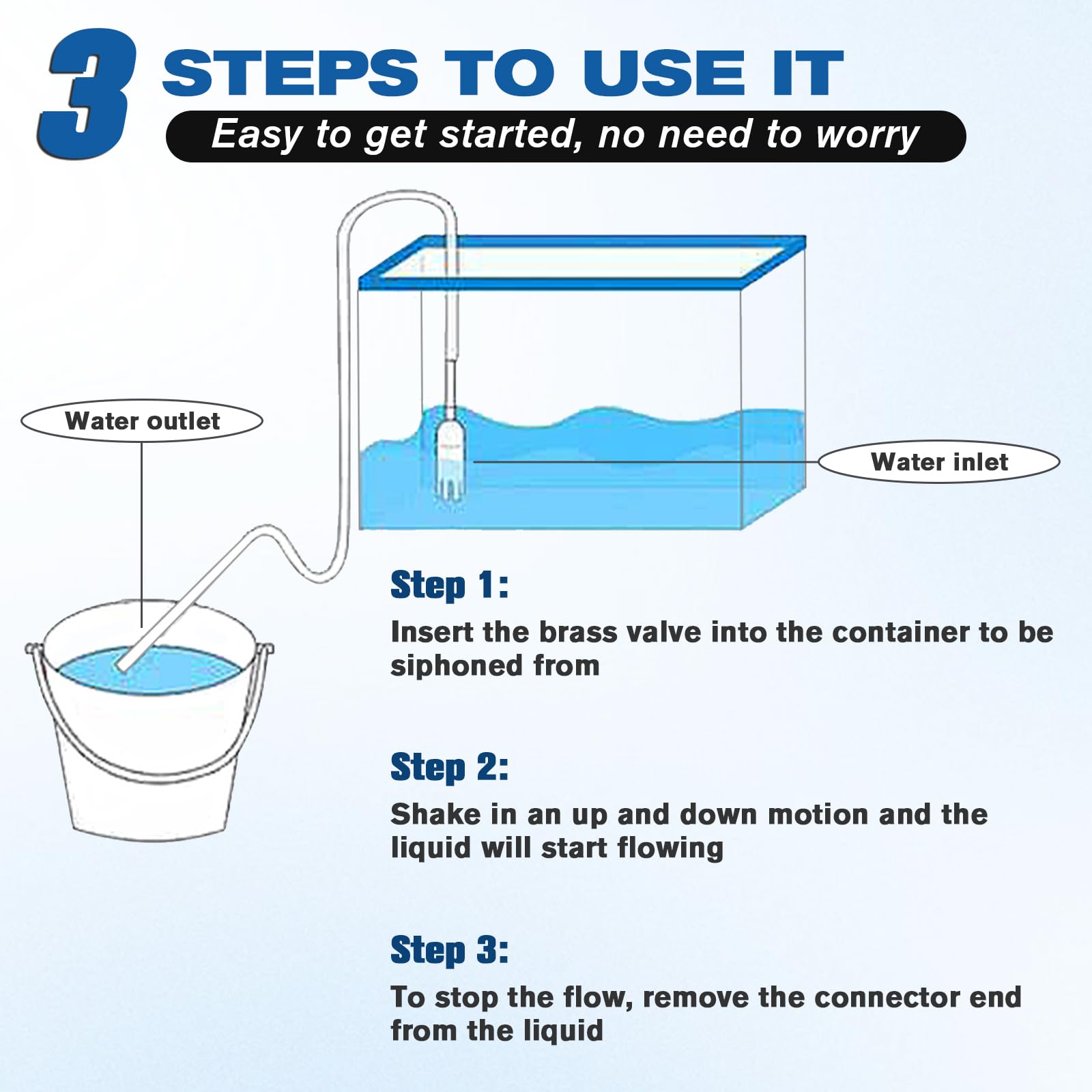 3 STEPS TO USE IT

Easy to get started, no need to worry

Water outlet

Water inlet

Step 1:

Insert the brass valve into the container to be siphoned from

Step 2:

Shake in an up and down motion and the liquid will start flowing

Step 3:

To stop the flow, remove the connector end from the liquid