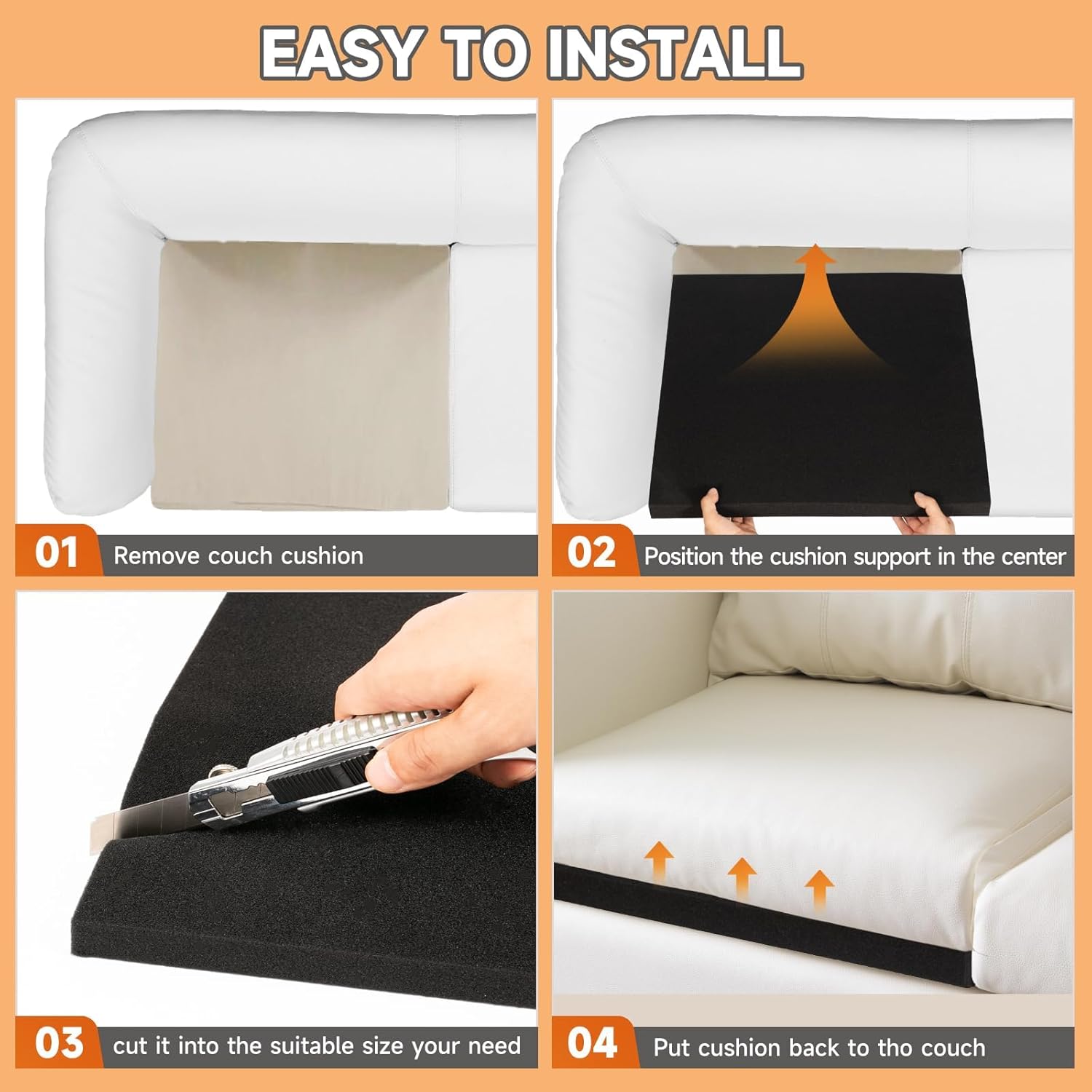 EASY TO INSTALL

01 Remove couch cushion

02 Position the cushion support in the center

03 cut it into the suitable size your need

04 Put cushion back to tho couch