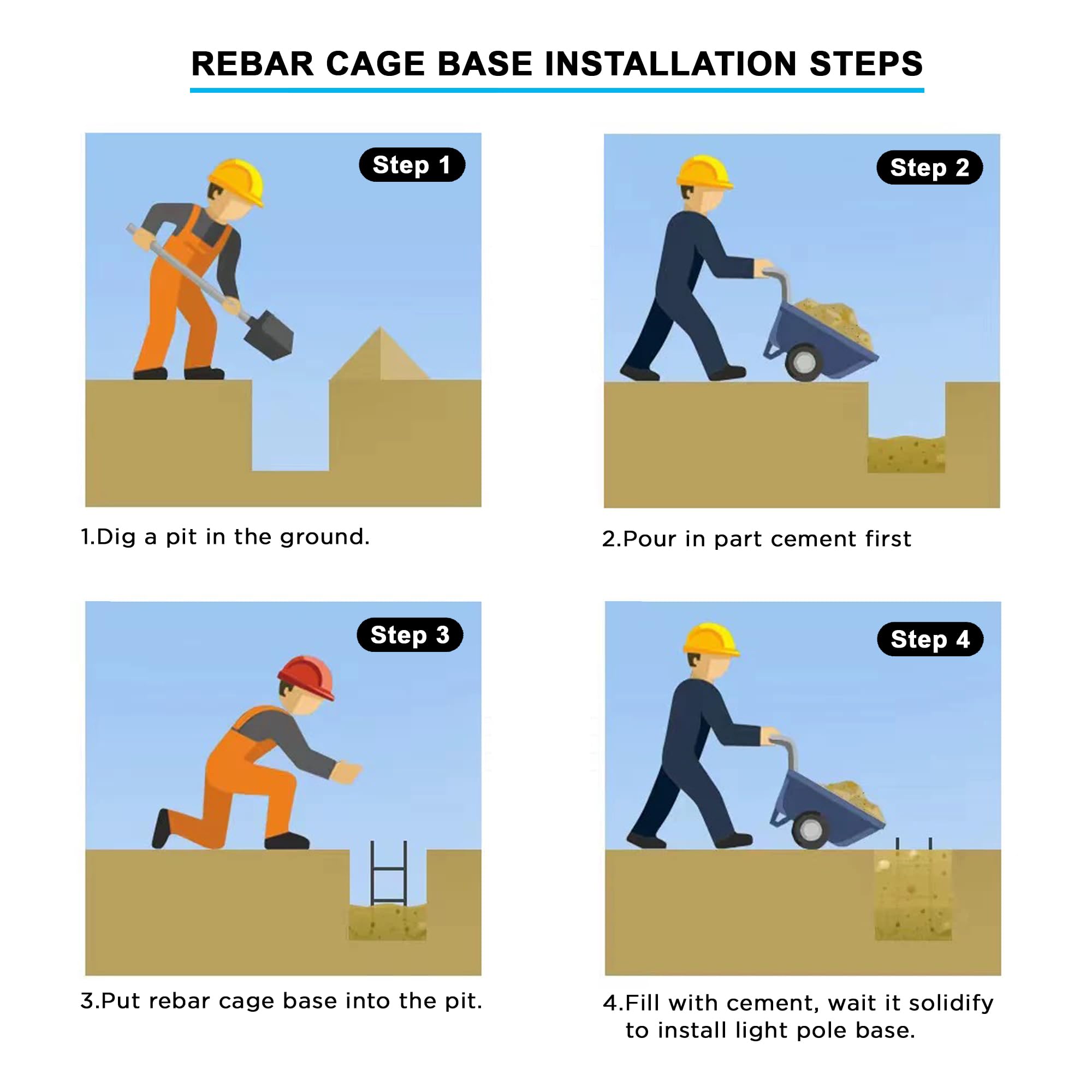 REBAR CAGE BASE INSTALLATION STEPS

Step 1

1.Dig a pit in the ground.

Step 2

2.Pour in part cement first

Step 3

3.Put rebar cage base into the pit.

Step 4

4.Fill with cement, wait it solidify to install light pole base.