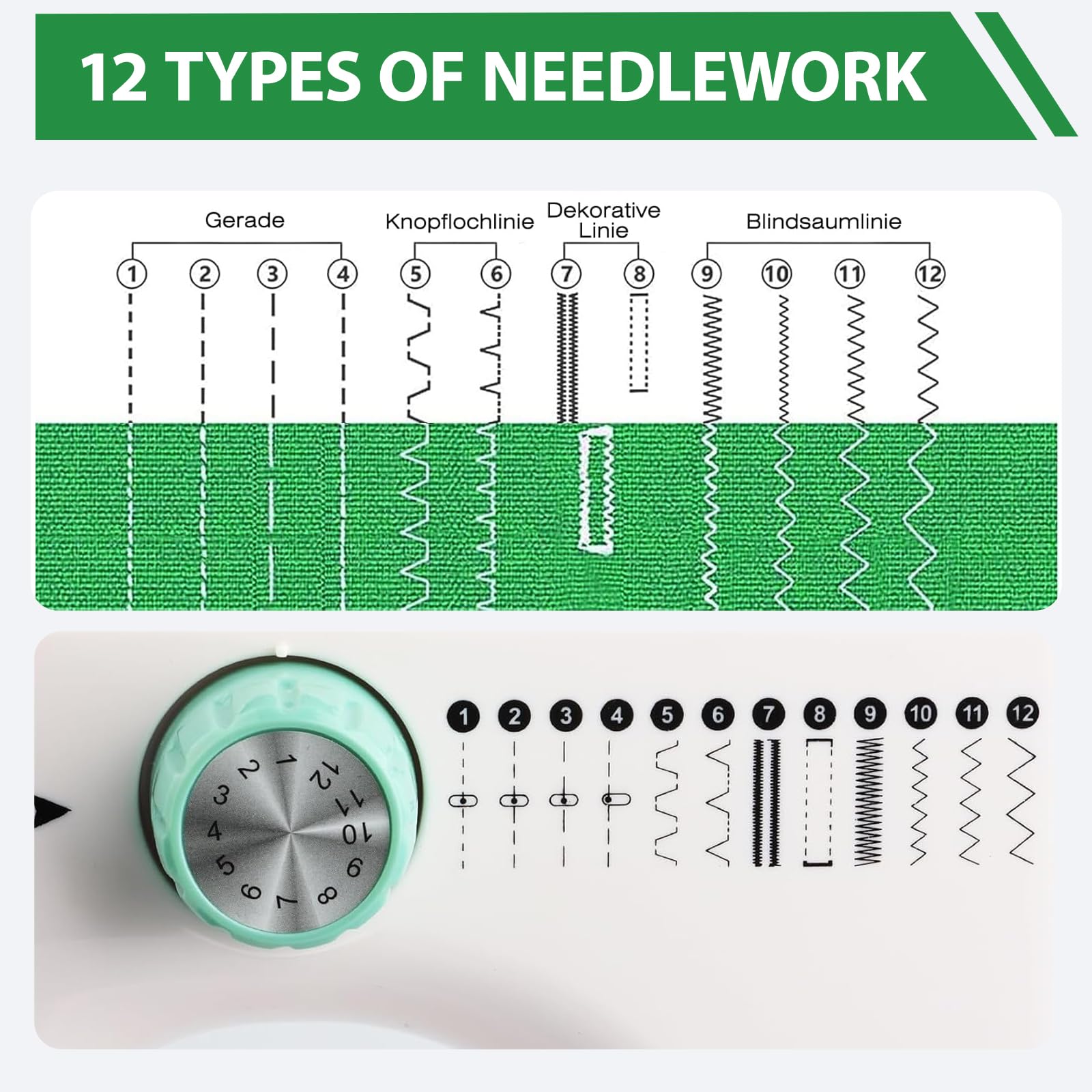 12 TYPES OF NEEDLEWORK

Gerade
Knopflochlinie
Dekorative Linie
Blindsaumlinie

1 2 3 4 5 6 7 8 9 10 11 12

1 2 3 4 5 6 7 8 9 10 11 12

1 2 3 4 5 6 7 8 9 10 11 12