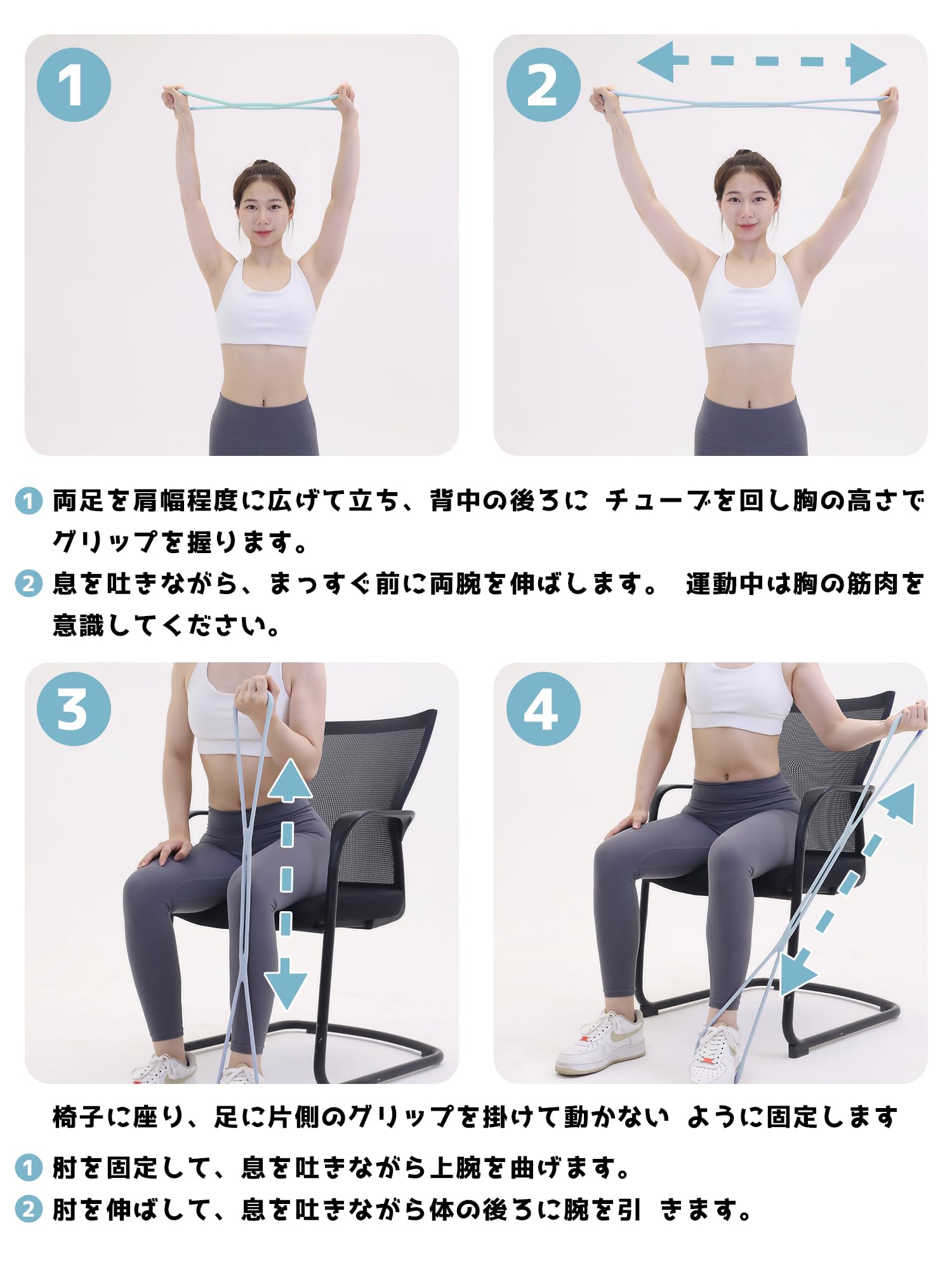 1

2

1 両足を肩幅程度に広げて立ち、背中の後ろに チューブを回し胸の高さでグリップを握ります。

2 息を吐きながら、まっすぐ前に両腕を伸ばします。 運動中は胸の筋肉を意識してください。

3

4

椅子に座り、足に片側のグリップを掛けて動かない ように固定します

1 肘を固定して、息を吐きながら上腕を曲げます。

2 肘を伸ばして、息を吐きながら体の後ろに腕を引 きます。