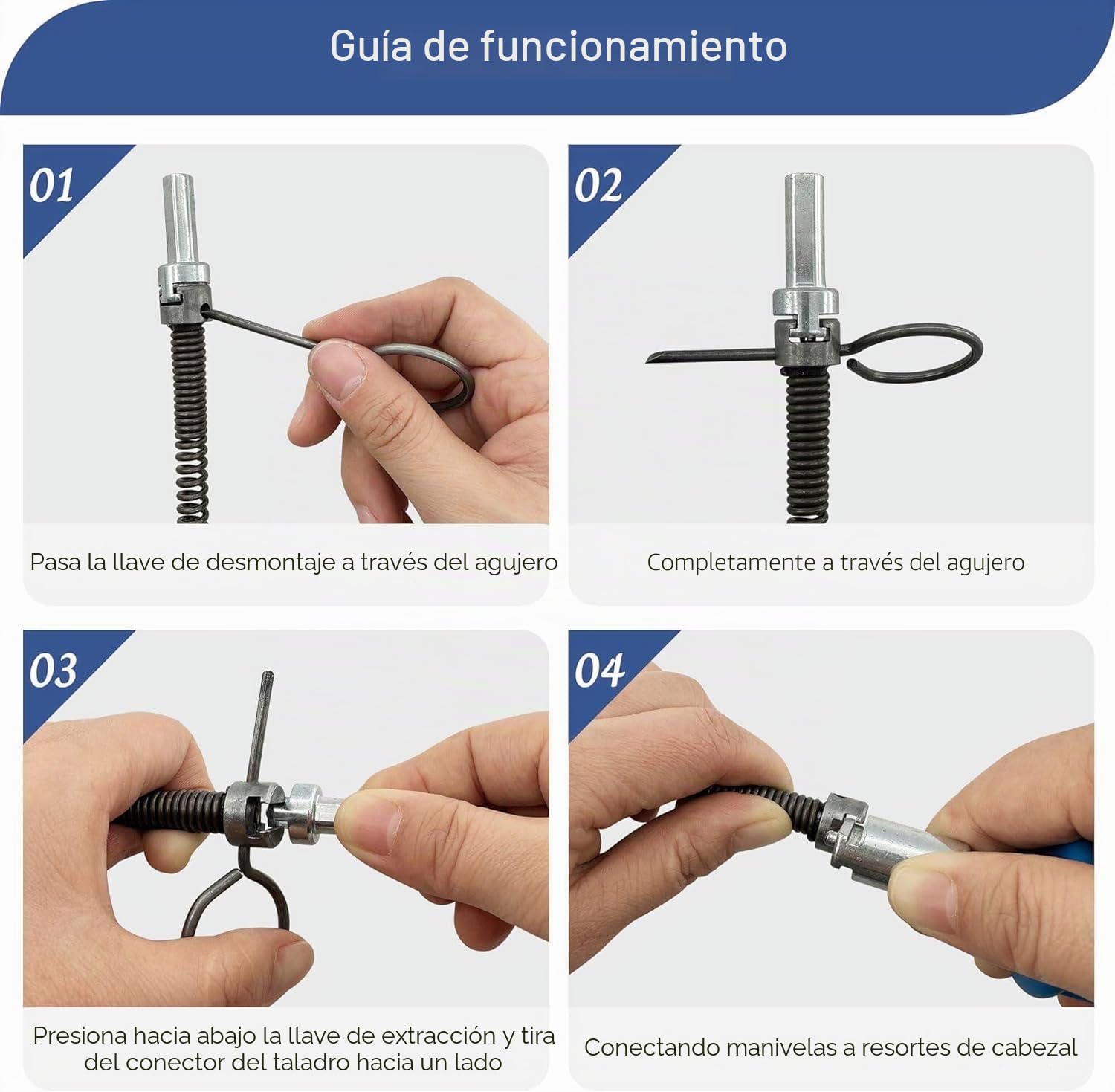 Guía de funcionamiento

01

Pasa la llave de desmontaje a través del agujero

02

Completamente a través del agujero

03

Presiona hacia abajo la llave de extracción y tira del conector del taladro hacia un lado

04

Conectando manivelas a resortes de cabezal