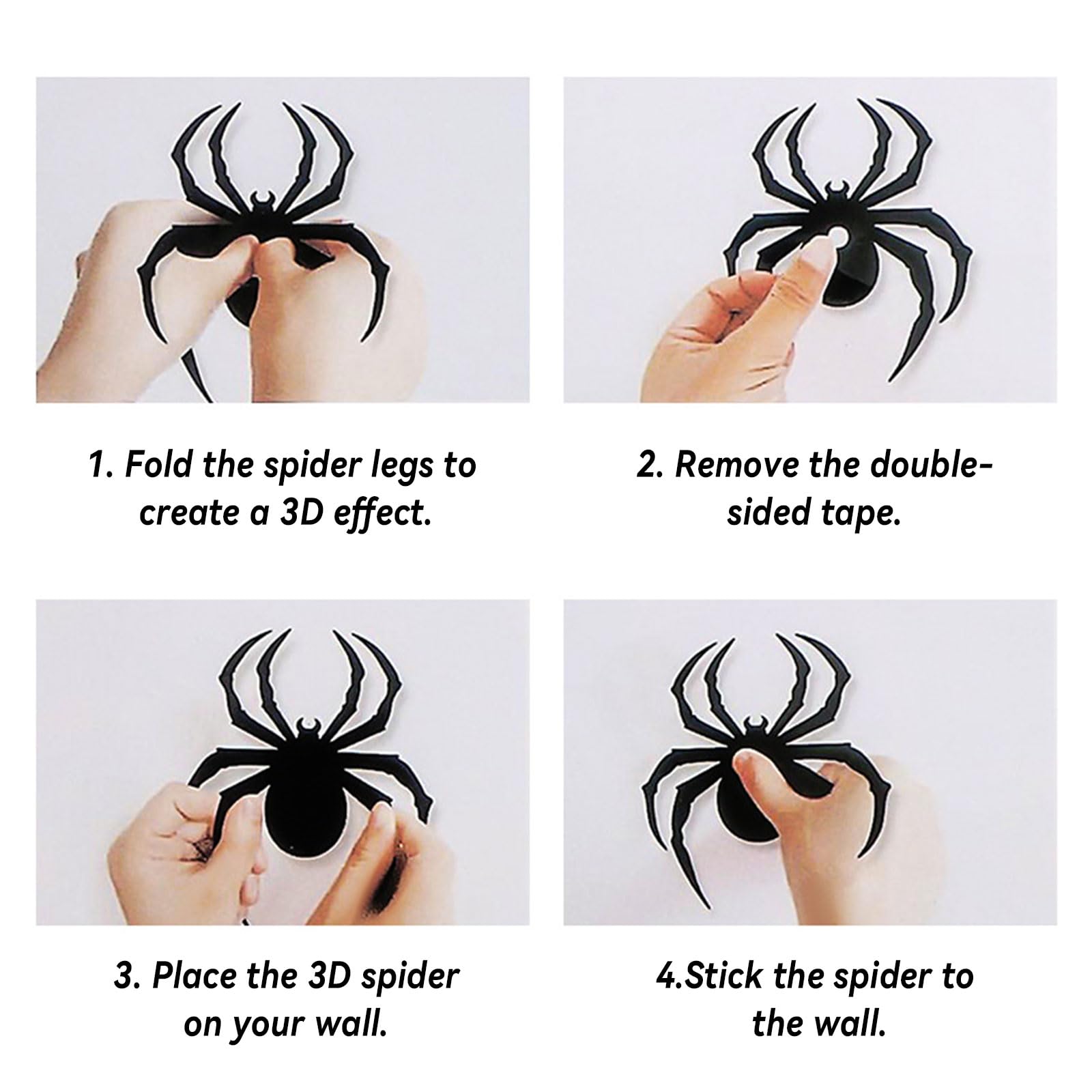 1. Fold the spider legs to create a 3D effect.

2. Remove the double-sided tape.

3. Place the 3D spider on your wall.

4.Stick the spider to the wall.