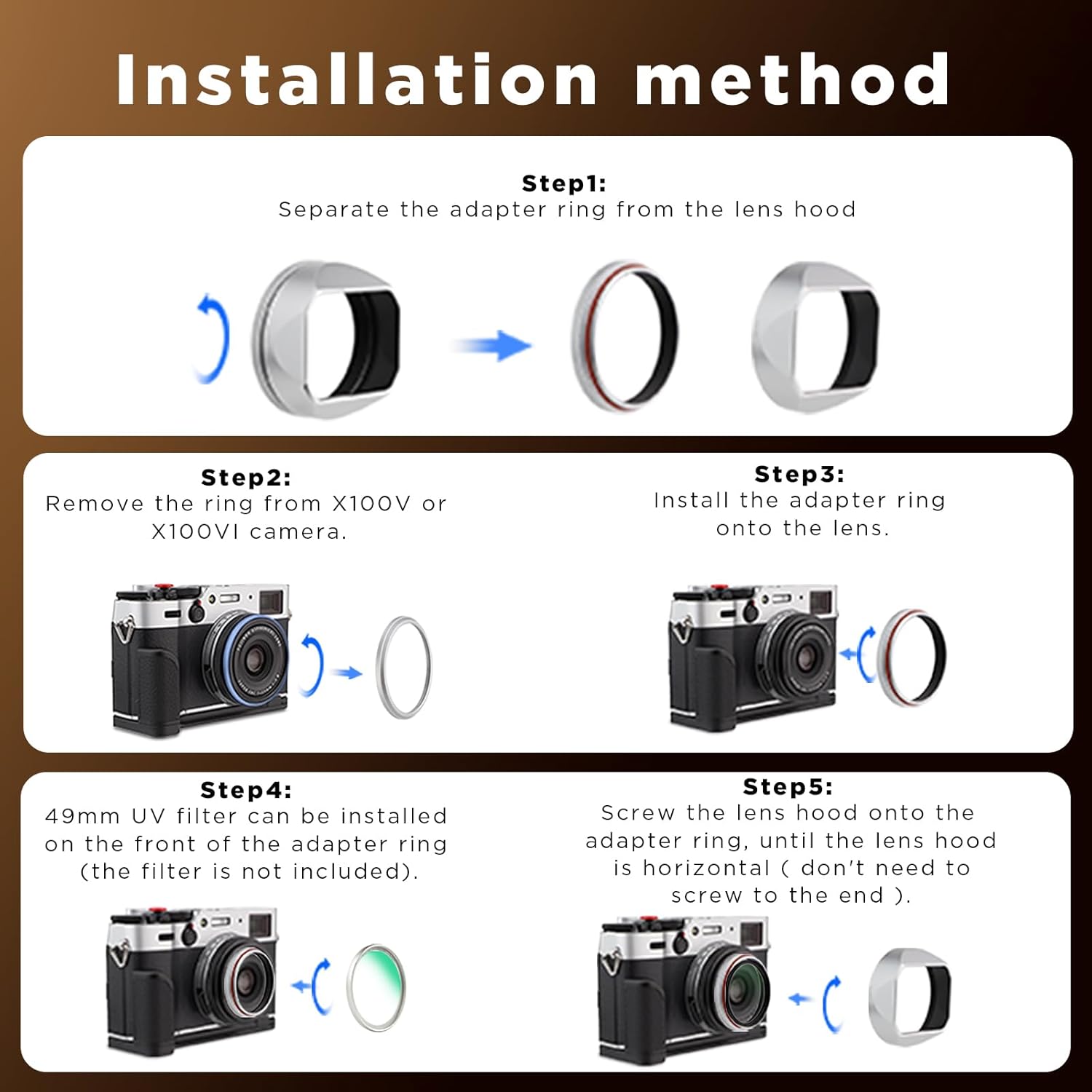 Installation method

Step1:
Separate the adapter ring from the lens hood

Step2:
Remove the ring from X100V or X100VI camera.

Step3:
Install the adapter ring onto the lens.

Step4:
49mm UV filter can be installed on the front of the adapter ring (the filter is not included).

Step5:
Screw the lens hood onto the adapter ring, until the lens hood is horizontal ( don't need to screw to the end ).