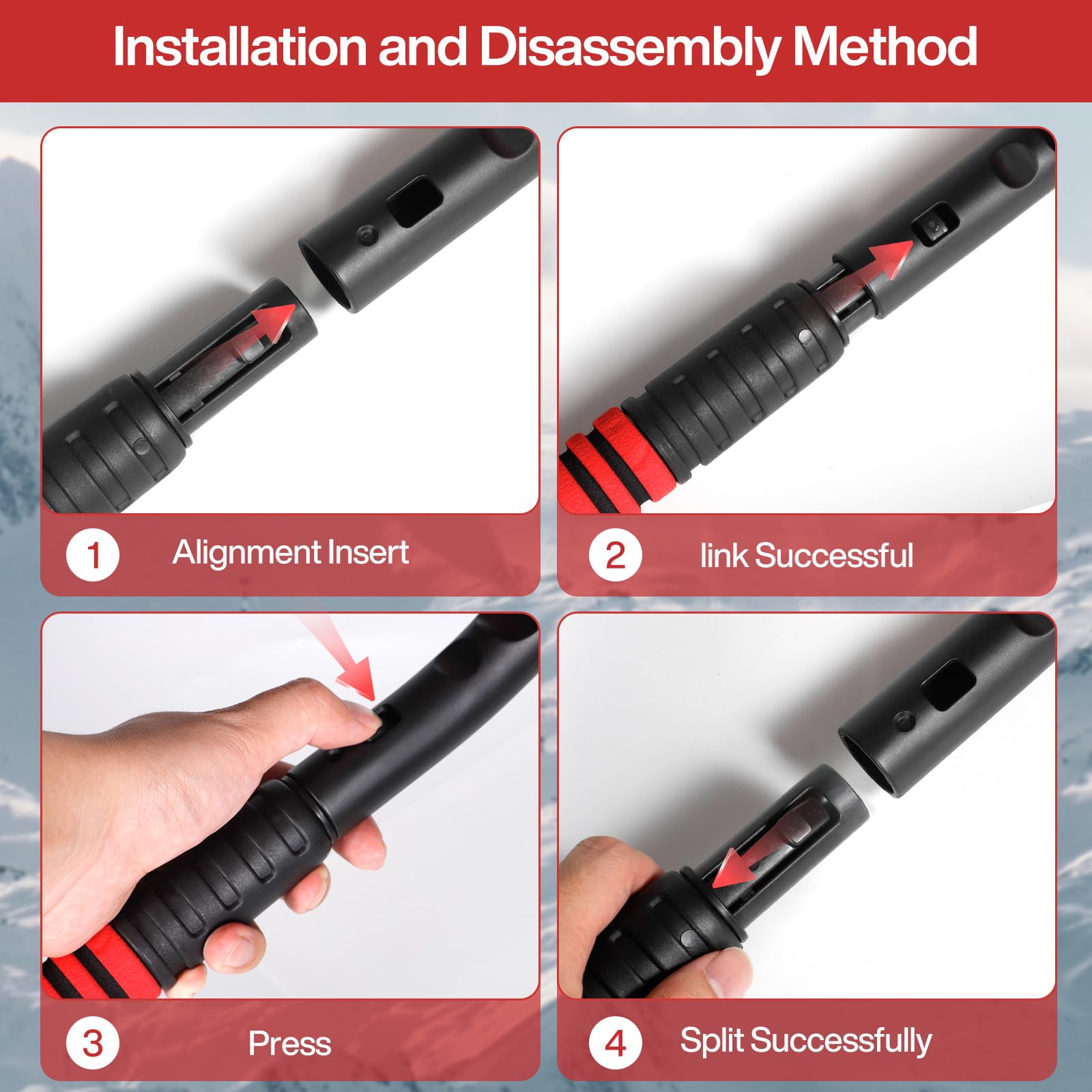 Installation and Disassembly Method

1 Alignment Insert

2 link Successful

3 Press

4 Split Successfully