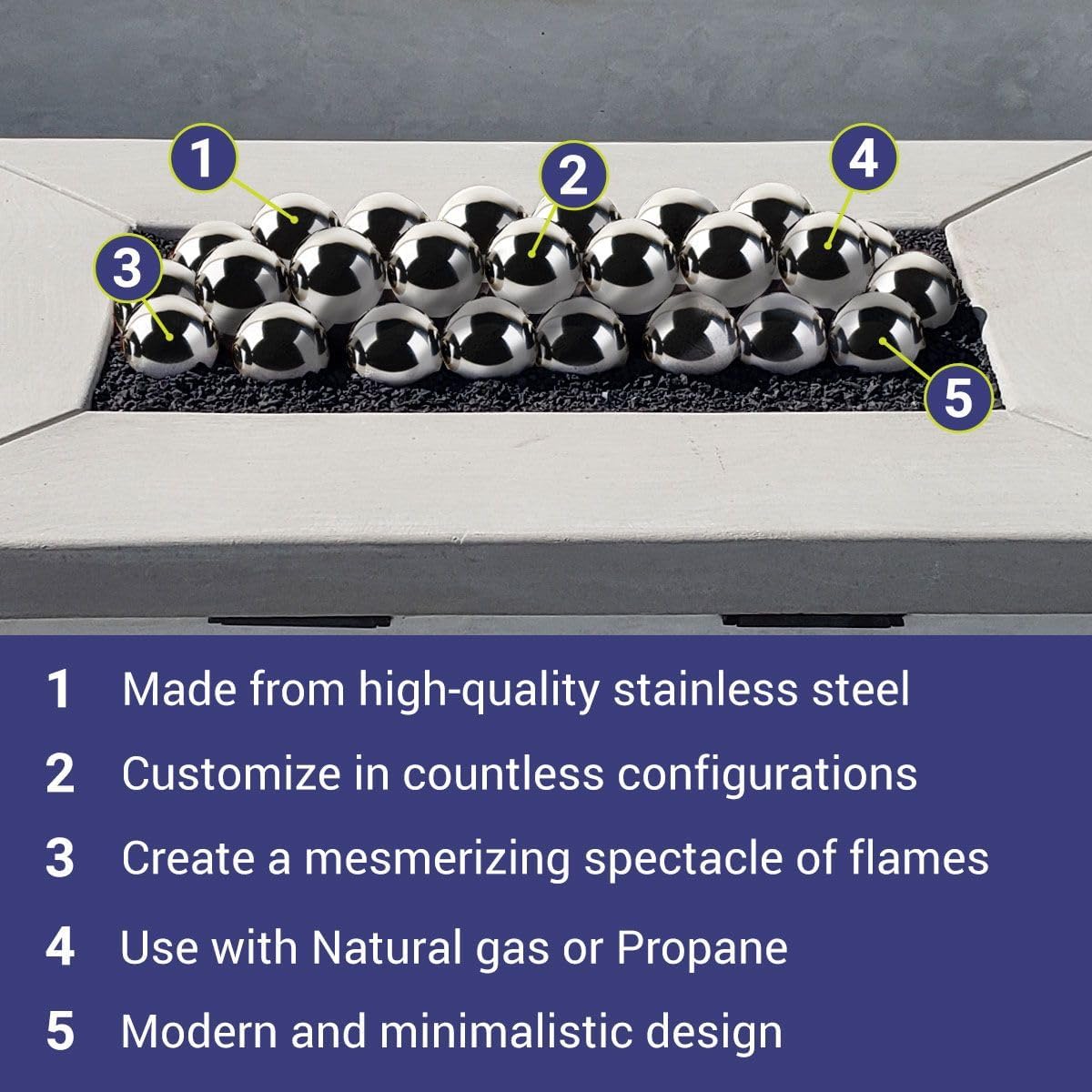 1

2

4

3

5

1 Made from high-quality stainless steel

2 Customize in countless configurations

3 Create a mesmerizing spectacle of flames

4 Use with Natural gas or Propane

5 Modern and minimalistic design