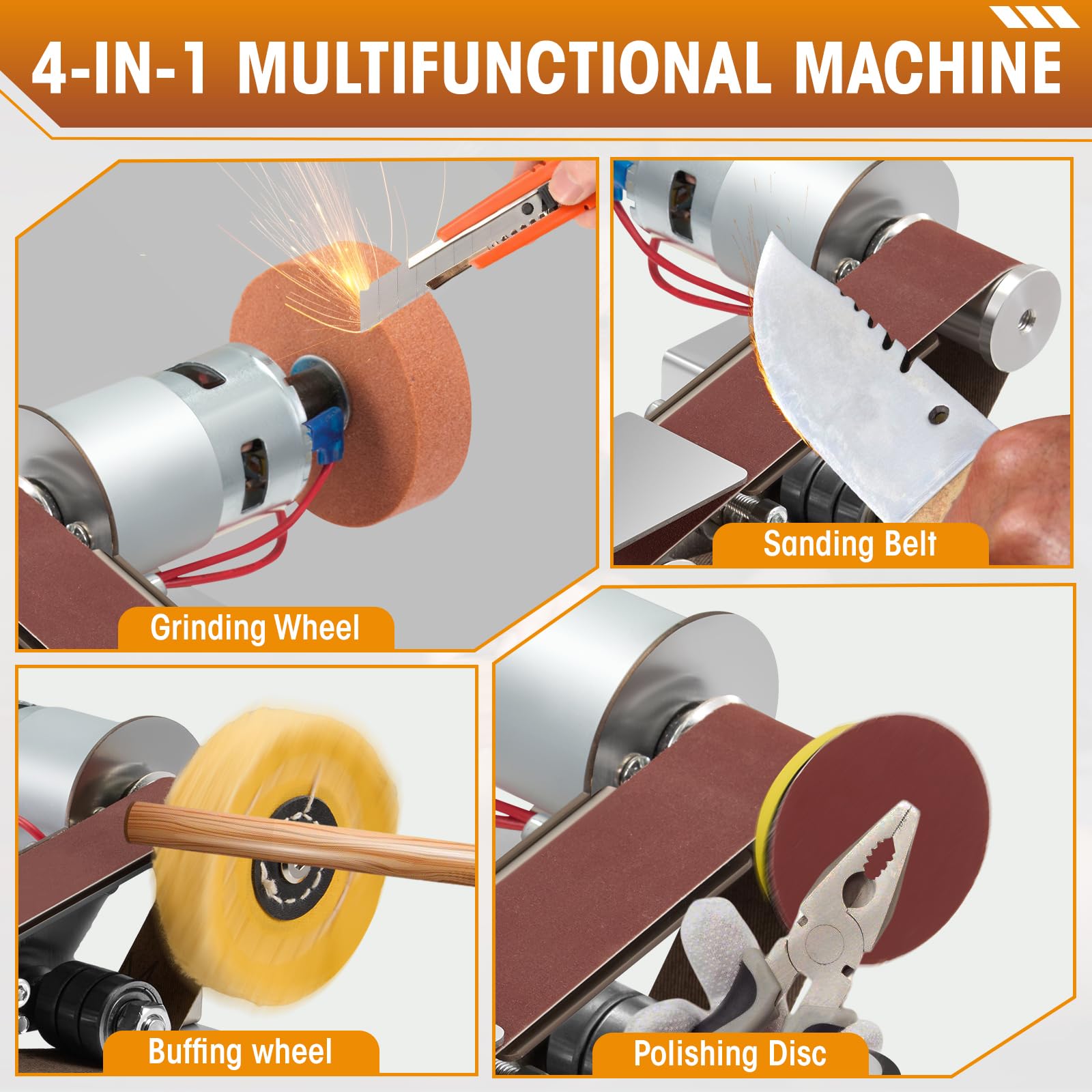 4-IN-1 MULTIFUNCTIONAL MACHINE

Grinding Wheel

Sanding Belt

Buffing wheel

Polishing Disc