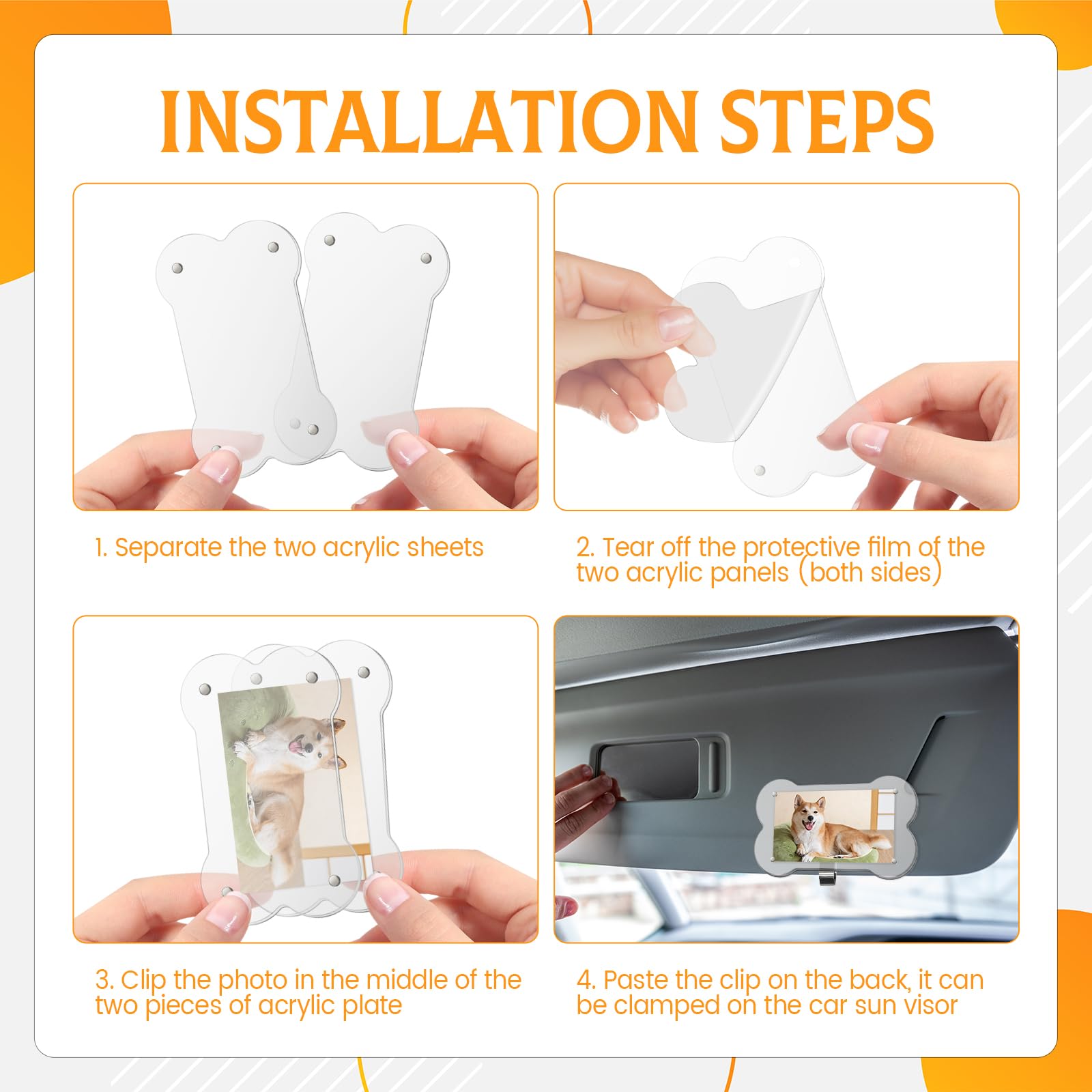 INSTALLATION STEPS

1. Separate the two acrylic sheets

2. Tear off the protective film of the two acrylic panels (both sides)

3. Clip the photo in the middle of the two pieces of acrylic plate

4. Paste the clip on the back, it can be clamped on the car sun visor