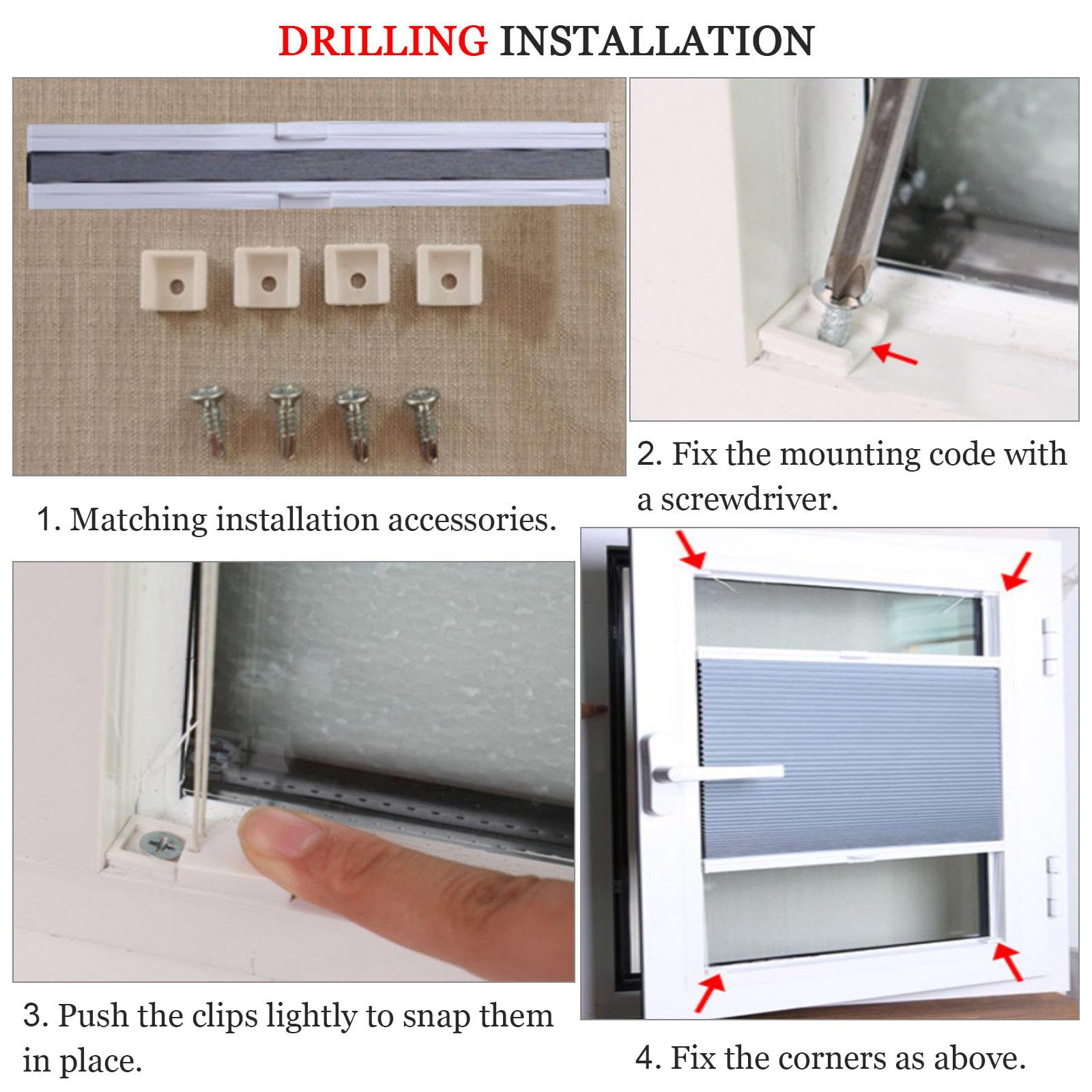 DRILLING INSTALLATION

1. Matching installation accessories.

2. Fix the mounting code with a screwdriver.

3. Push the clips lightly to snap them in place.

4. Fix the corners as above.