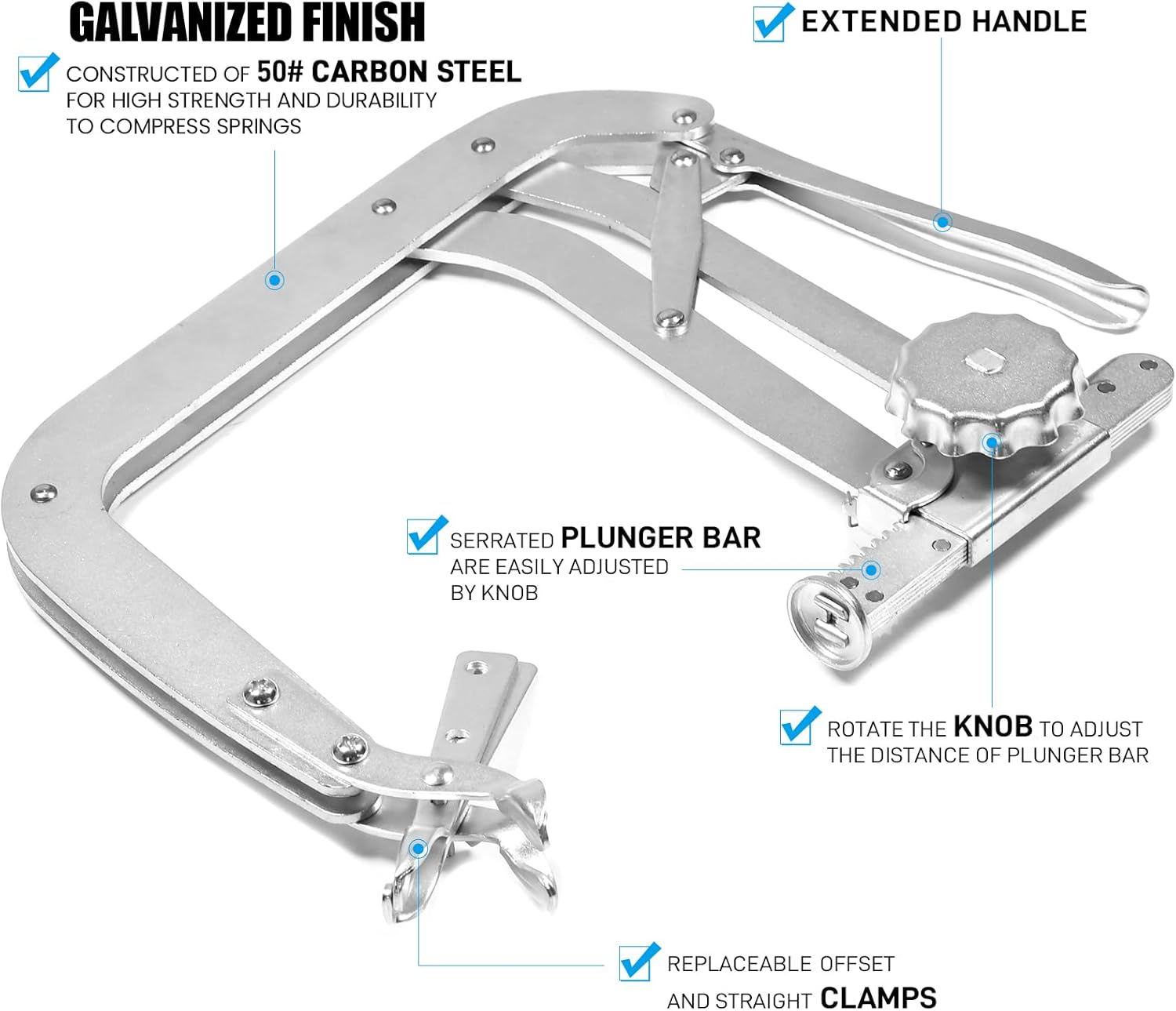 GALVANIZED FINISH

CONSTRUCTED OF 50# CARBON STEEL FOR HIGH STRENGTH AND DURABILITY TO COMPRESS SPRINGS

EXTENDED HANDLE

SERRATED PLUNGER BAR ARE EASILY ADJUSTED BY KNOB

ROTATE THE KNOB TO ADJUST THE DISTANCE OF PLUNGER BAR

REPLACEABLE OFFSET AND STRAIGHT CLAMPS