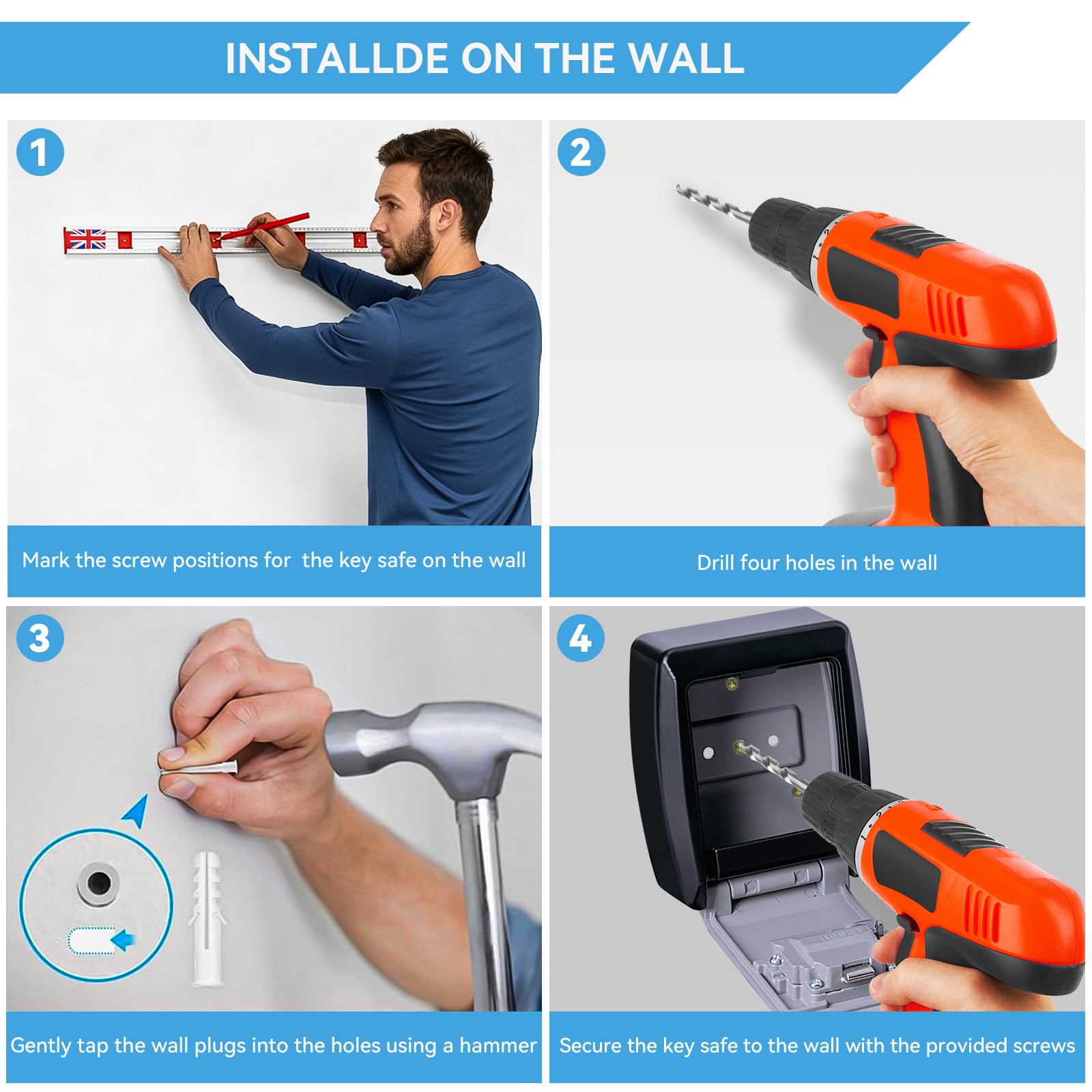 INSTALLDE ON THE WALL

1

Mark the screw positions for the key safe on the wall

2

Drill four holes in the wall

3

Gently tap the wall plugs into the holes using a hammer

4

Secure the key safe to the wall with the provided screws