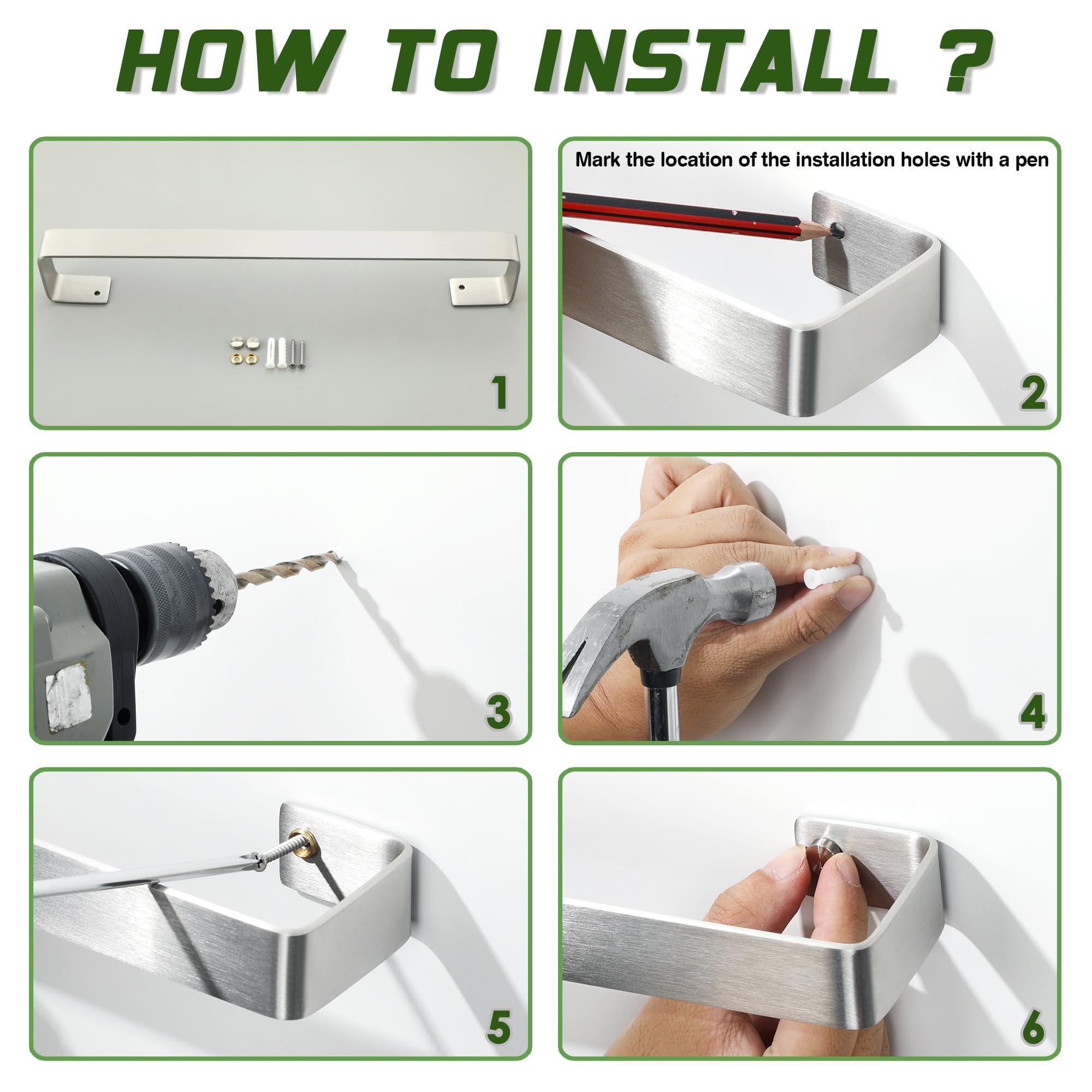 HOW TO INSTALL ?

1

Mark the location of the installation holes with a pen

2

3

4

5

6