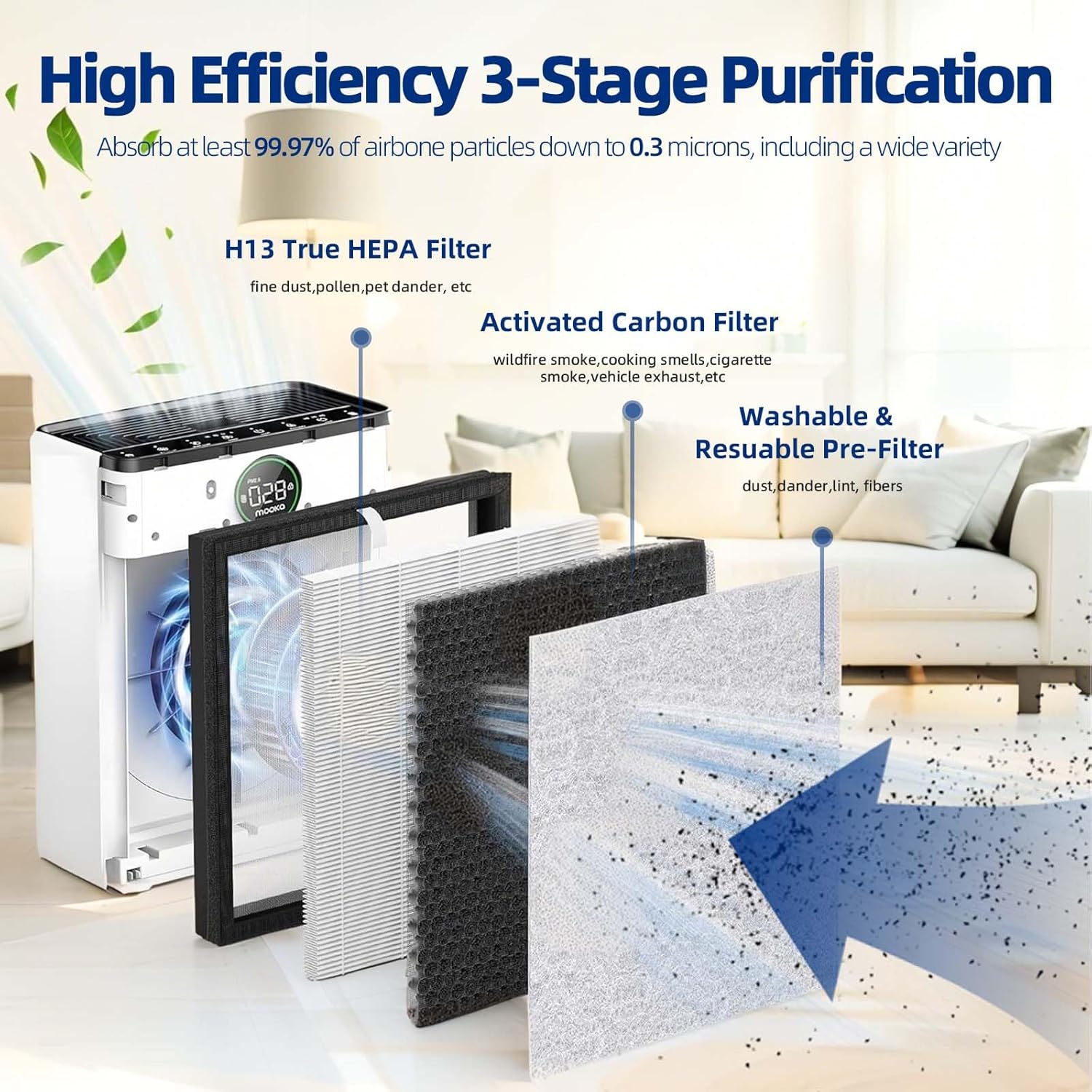 High Efficiency 3-Stage Purification

Absorb at least 99.97% of airbone particles down to 0.3 microns, including a wide variety

H13 True HEPA Filter

fine dust,pollen,pet dander, etc

Activated Carbon Filter

wildfire smoke,cooking smells,cigarette smoke,vehicle exhaust,etc

Washable & Resuable Pre-Filter

dust,dander,lint, fibers

PM2.5

028

mooka