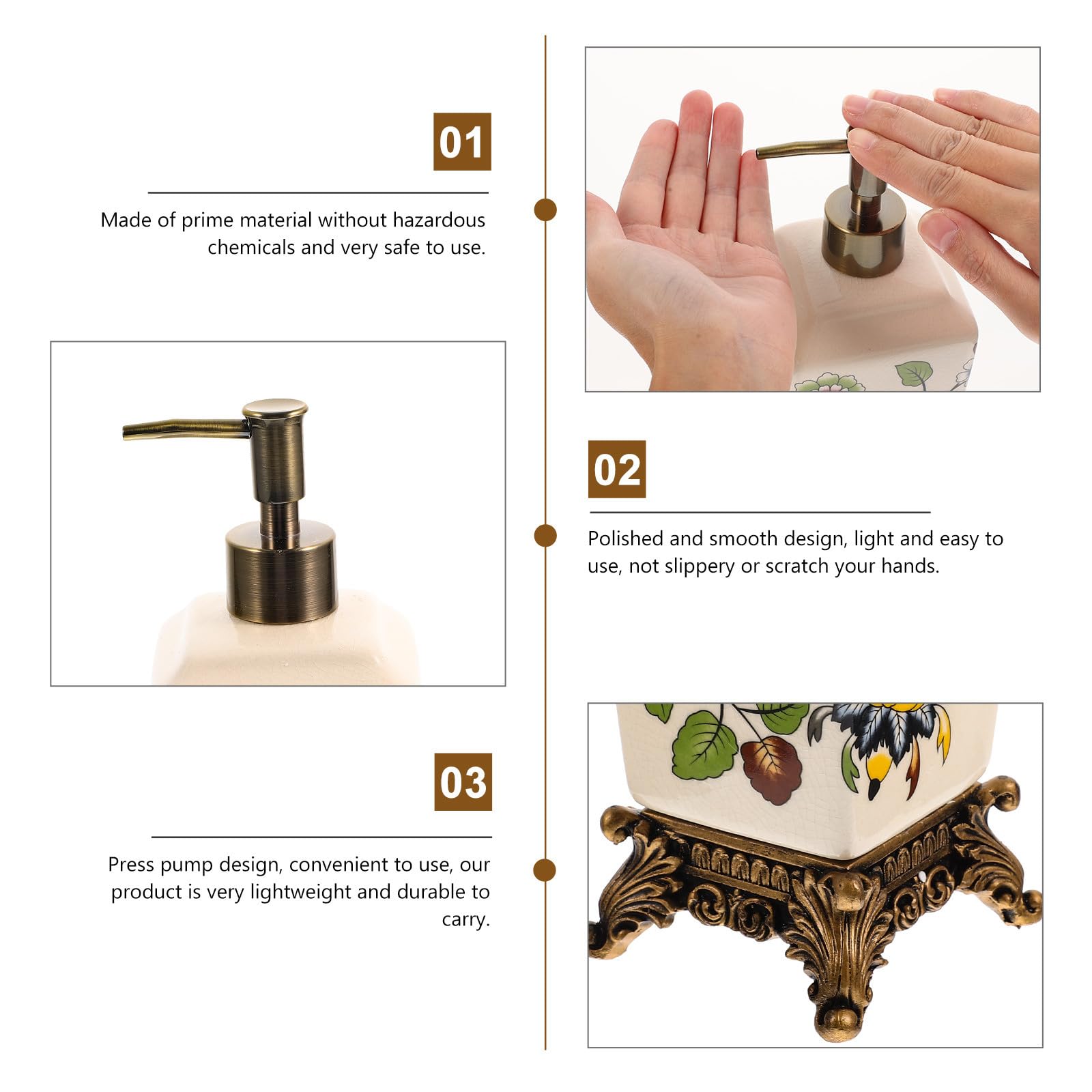 01

Made of prime material without hazardous chemicals and very safe to use.

02

Polished and smooth design, light and easy to use, not slippery or scratch your hands.

03

Press pump design, convenient to use, our product is very lightweight and durable to carry.