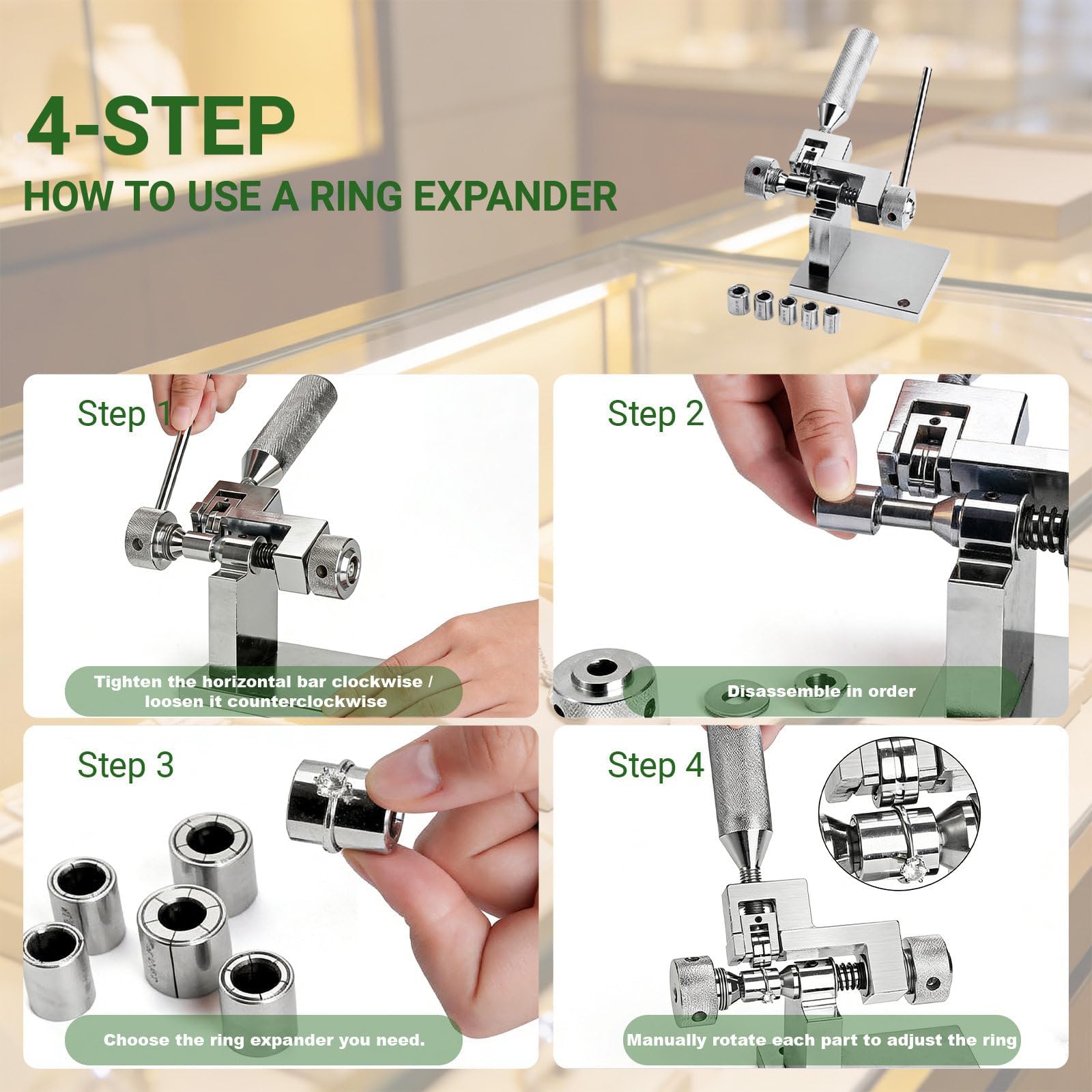 4-STEP
HOW TO USE A RING EXPANDER

Step 1
Tighten the horizontal bar clockwise / loosen it counterclockwise

Step 2
Disassemble in order

Step 3
Choose the ring expander you need.

Step 4
Manually rotate each part to adjust the ring