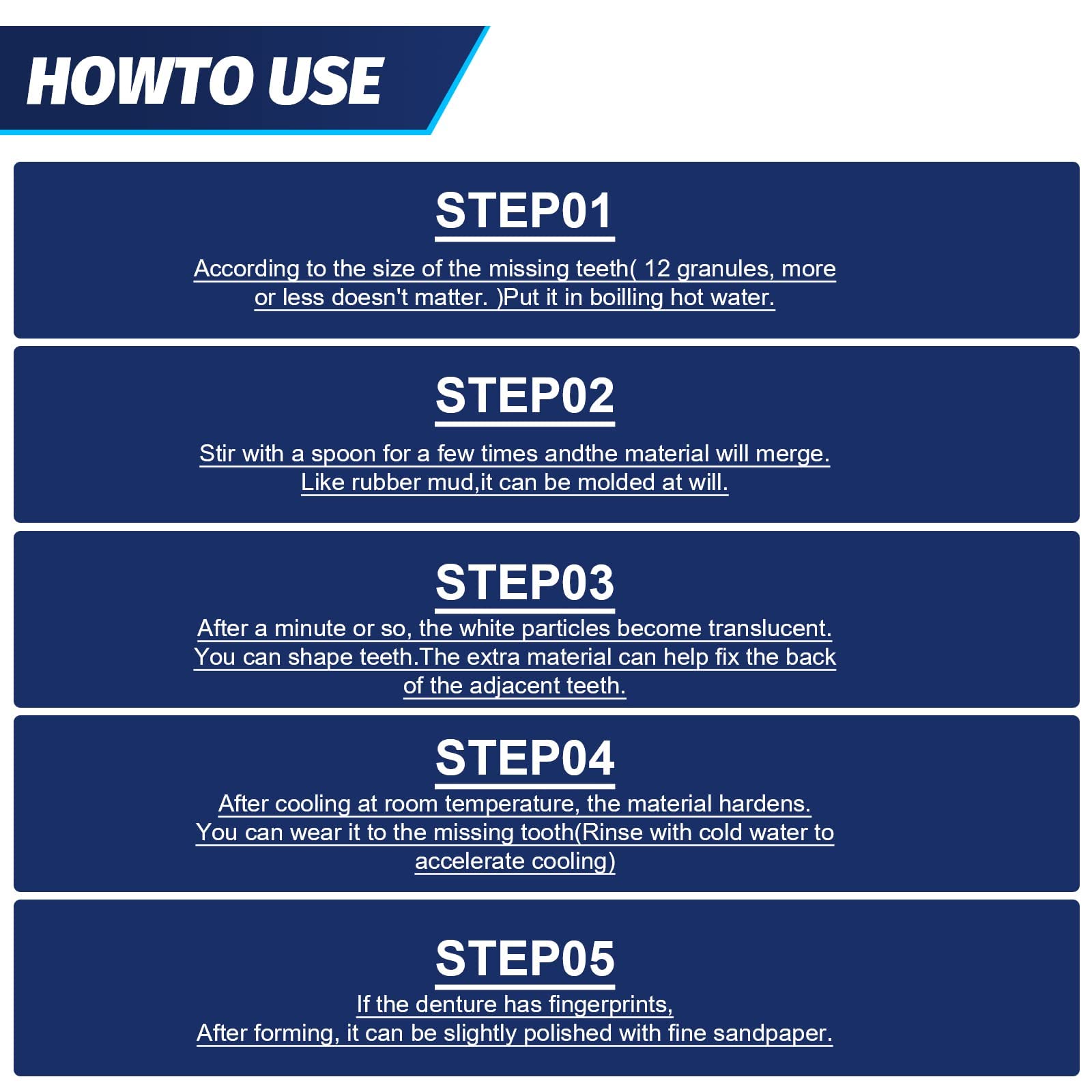 HOWTO USE

STEP01

According to the size of the missing teeth( 12 granules, more or less doesn't matter. )Put it in boilling hot water.

STEP02

Stir with a spoon for a few times andthe material will merge. Like rubber mud,it can be molded at will.

STEP03

After a minute or so, the white particles become translucent. You can shape teeth.The extra material can help fix the back of the adjacent teeth.

STEP04

After cooling at room temperature, the material hardens. You can wear it to the missing tooth(Rinse with cold water to accelerate cooling)

STEP05

If the denture has fingerprints, After forming, it can be slightly polished with fine sandpaper.