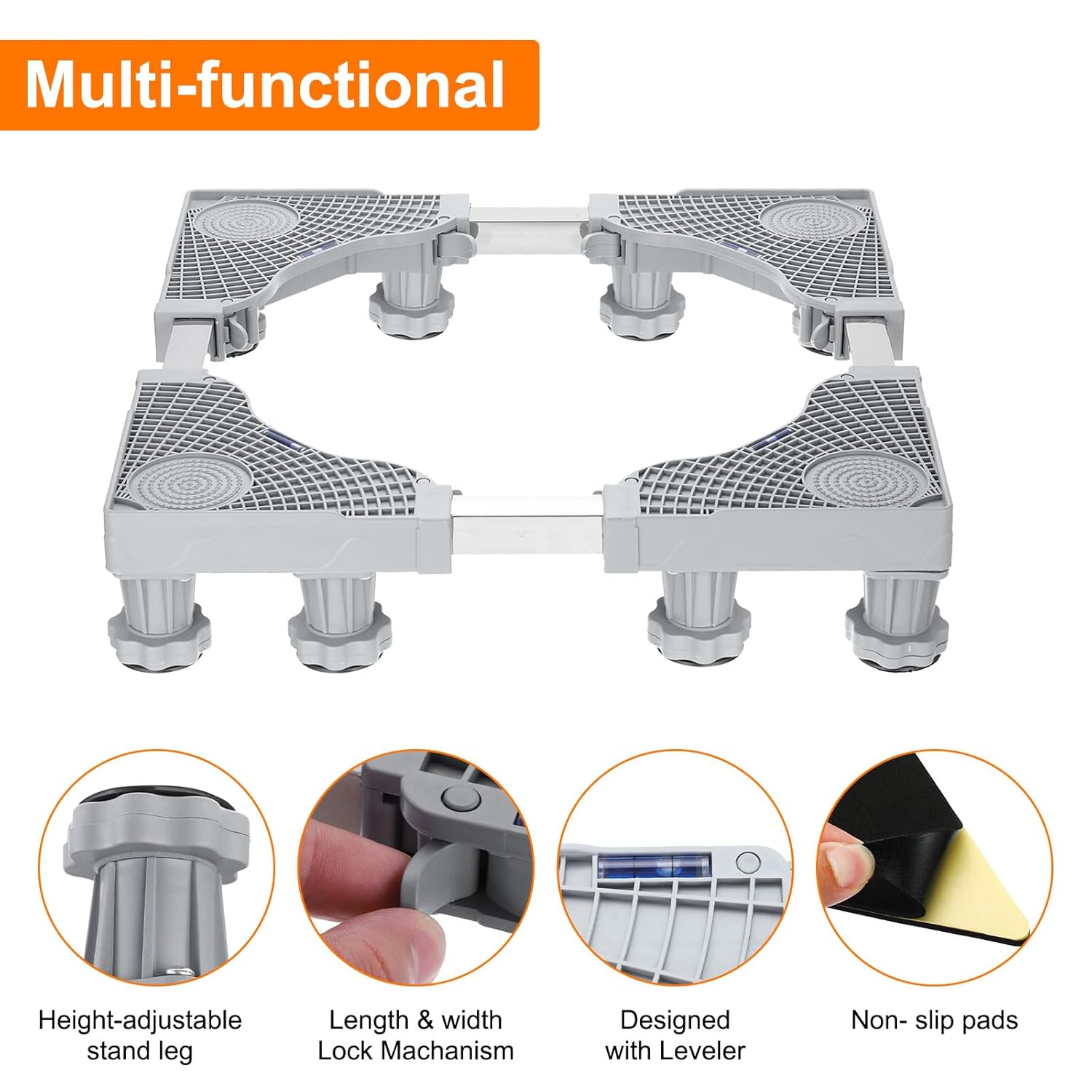 Multi-functional

Height-adjustable stand leg

Length & width Lock Machanism

Designed with Leveler

Non- slip pads