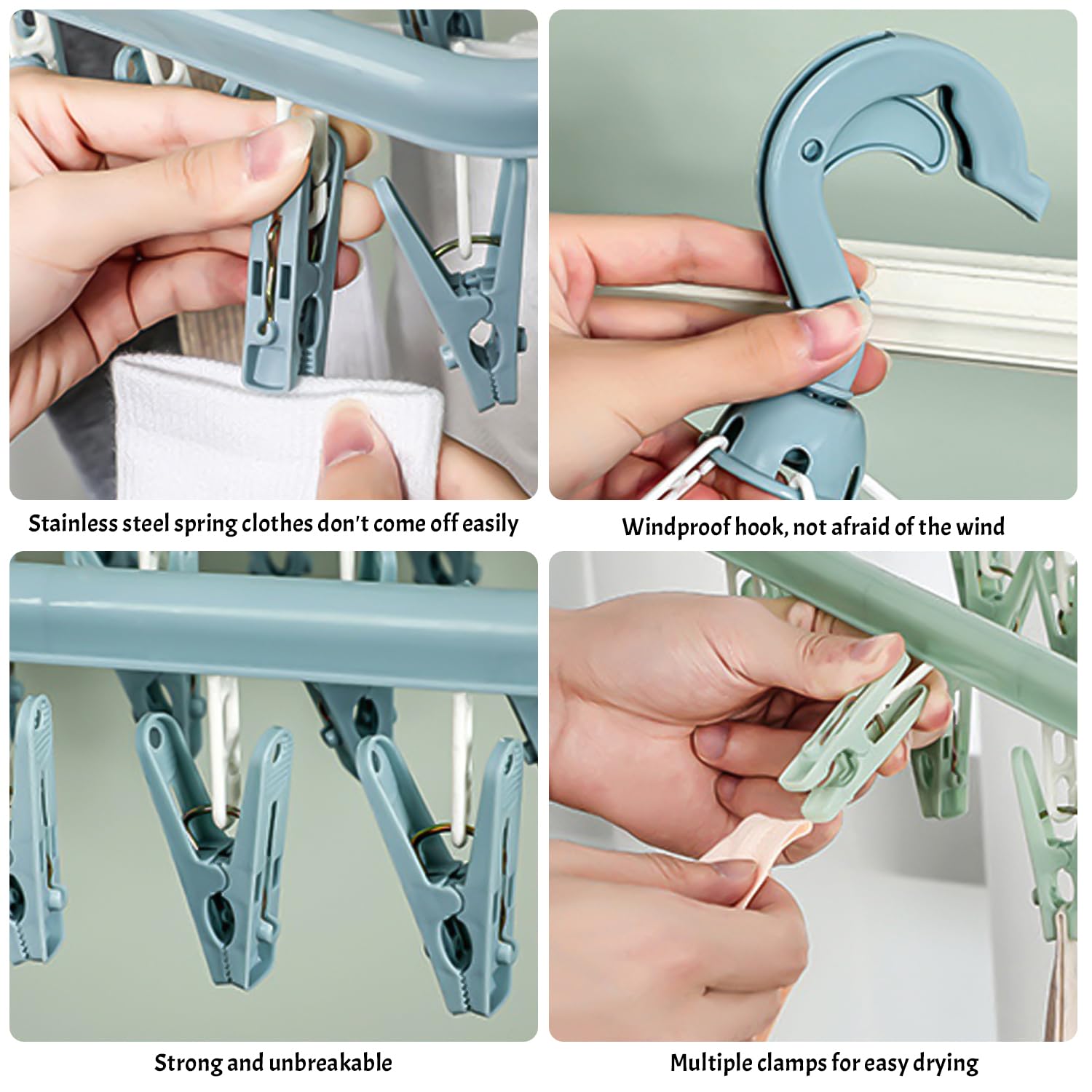 Stainless steel spring clothes don't come off easily

Windproof hook, not afraid of the wind

Strong and unbreakable

Multiple clamps for easy drying