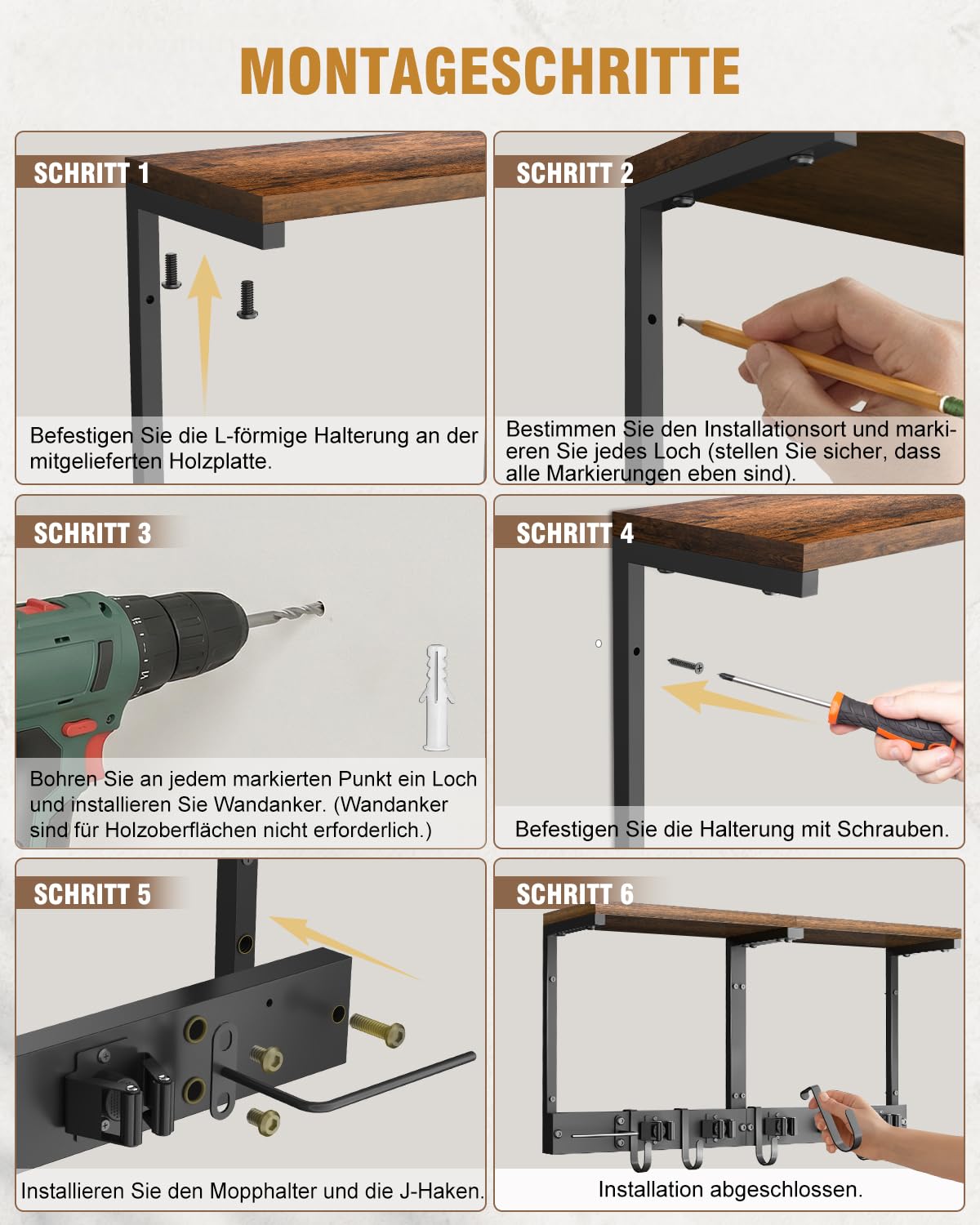 MONTAGESCHRITTE

SCHRITT 1

Befestigen Sie die L-förmige Halterung an der mitgelieferten Holzplatte.

SCHRITT 2

Bestimmen Sie den Installationsort und markieren Sie jedes Loch (stellen Sie sicher, dass alle Markierungen eben sind).

SCHRITT 3

Bohren Sie an jedem markierten Punkt ein Loch und installieren Sie Wandanker. (Wandanker sind für Holzoberflächen nicht erforderlich.)

SCHRITT 4

Befestigen Sie die Halterung mit Schrauben.

SCHRITT 5

Installieren Sie den Mopphalter und die J-Haken.

SCHRITT 6

Installation abgeschlossen.