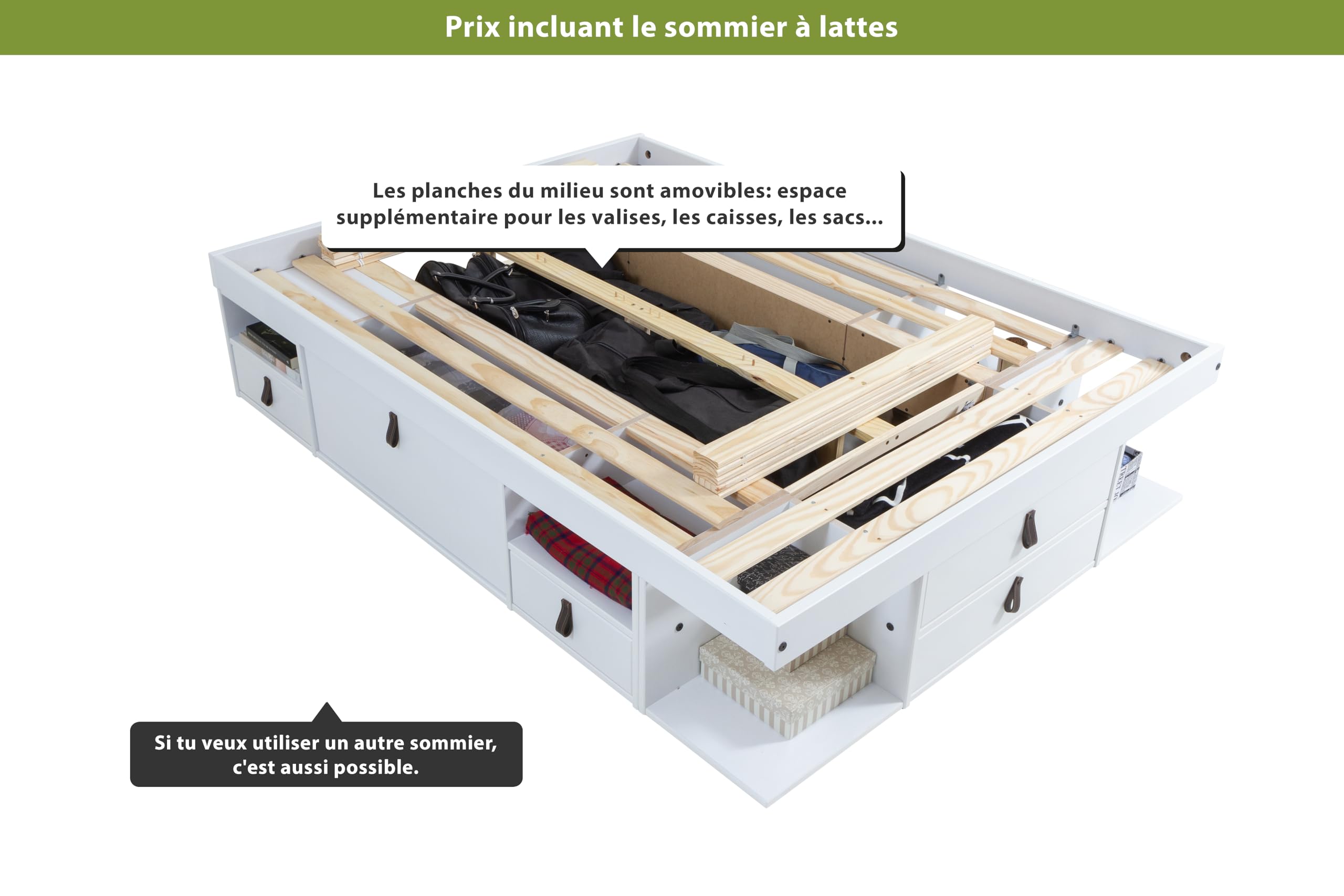 Prix incluant le sommier à lattes

Les planches du milieu sont amovibles: espace supplémentaire pour les valises, les caisses, les sacs...

Si tu veux utiliser un autre sommier, c'est aussi possible.