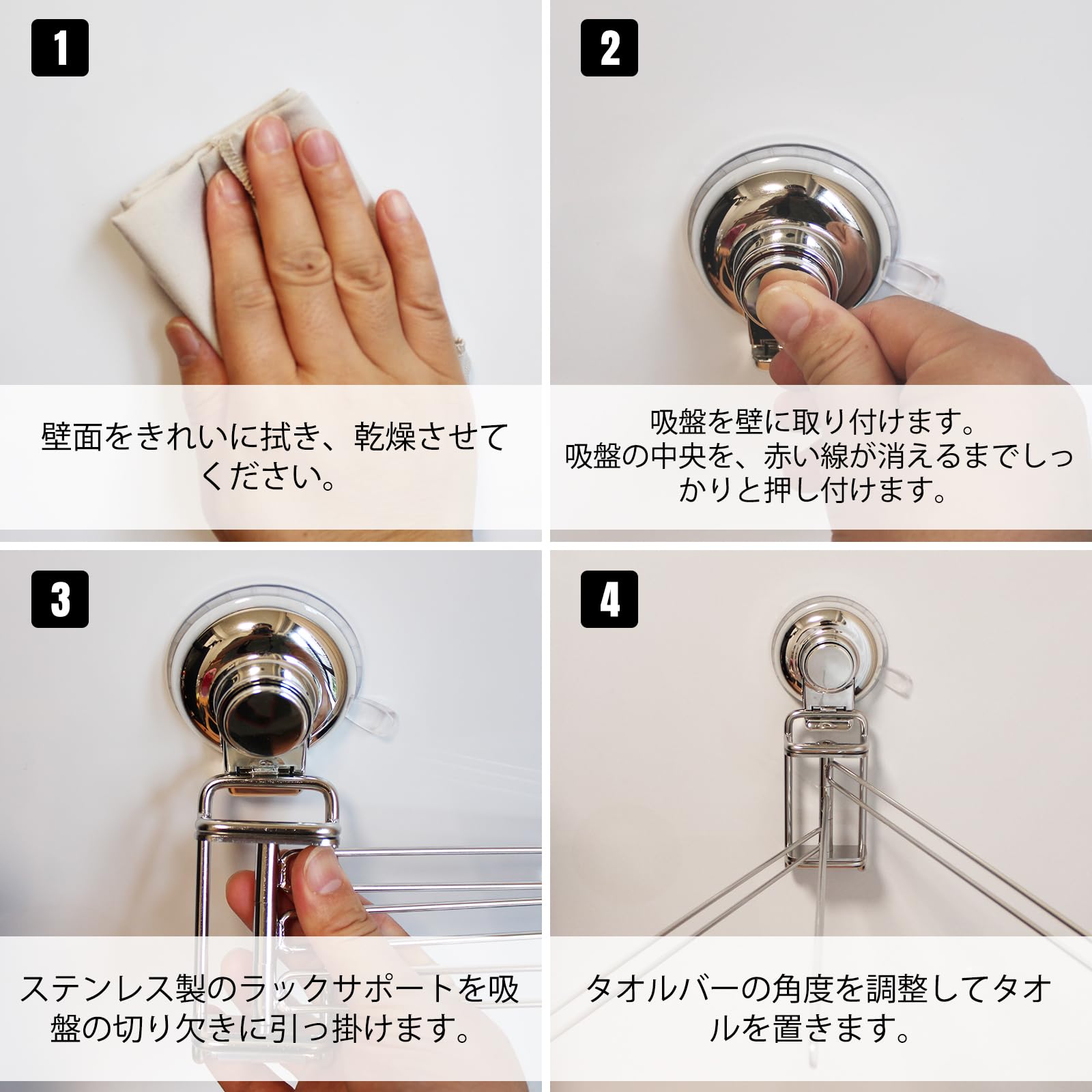 1

壁面をきれいに拭き、乾燥させてください。

2

吸盤を壁に取り付けます。
吸盤の中央を、赤い線が消えるまでしっかりと押し付けます。

3

ステンレス製のラックサポートを吸盤の切り欠きに引っ掛けます。

4

タオルバーの角度を調整してタオルを置きます。