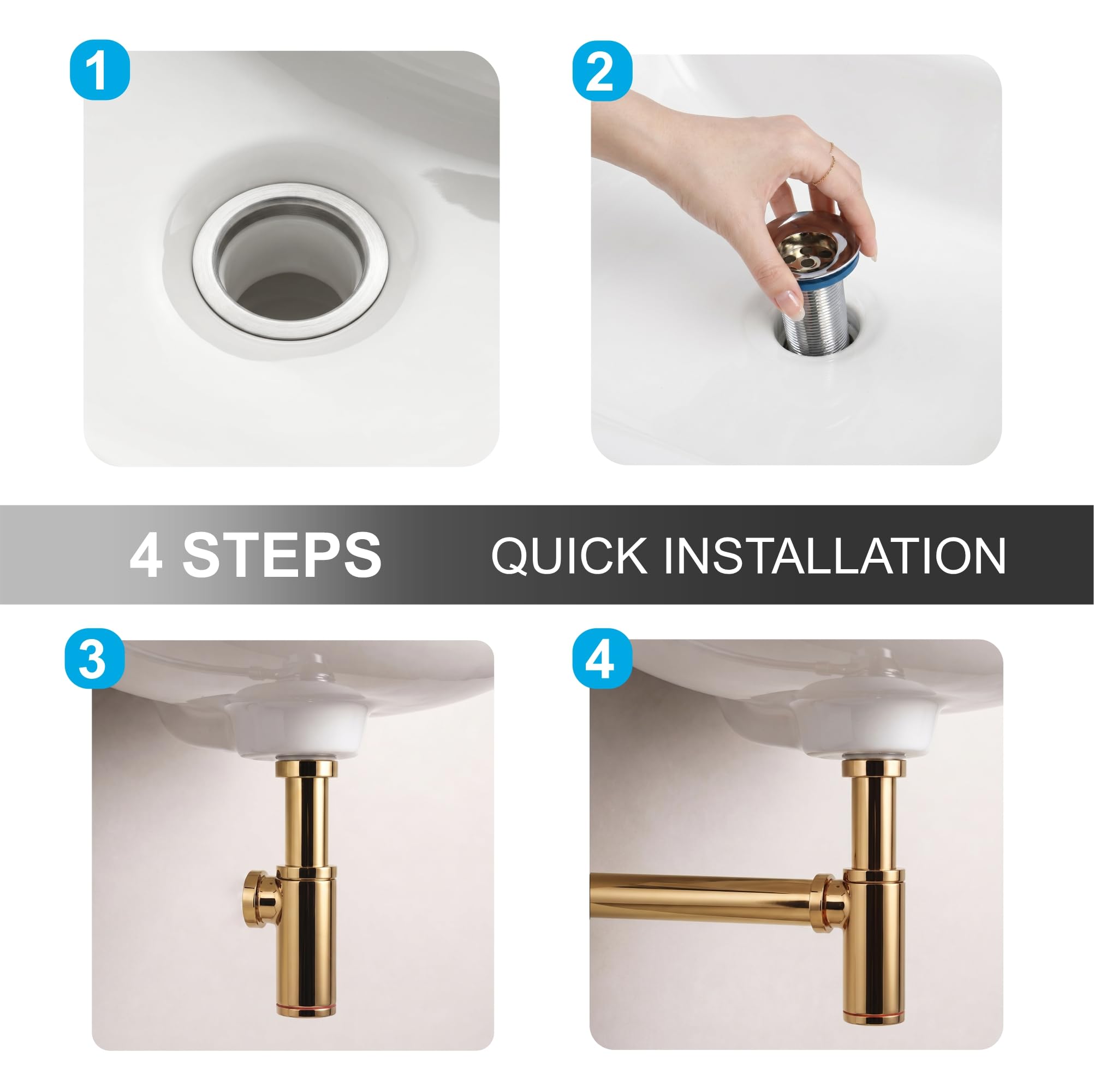 1

2

4 STEPS QUICK INSTALLATION

3

4